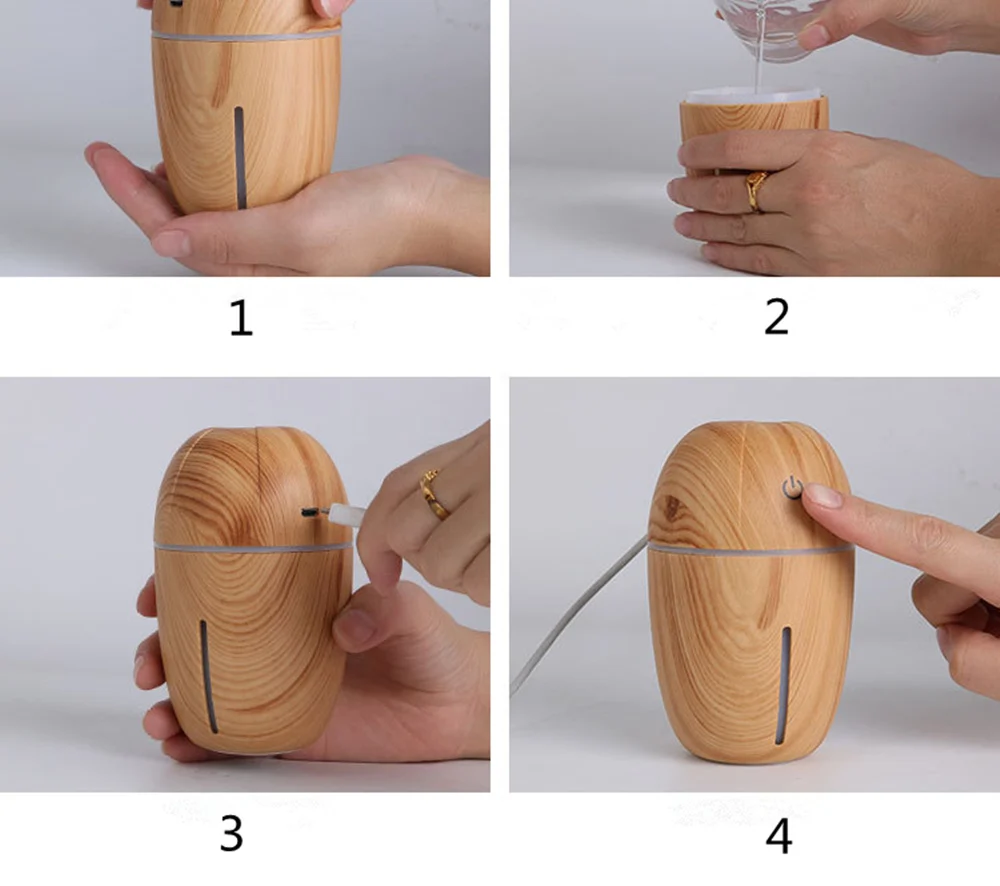 1

2

3

4