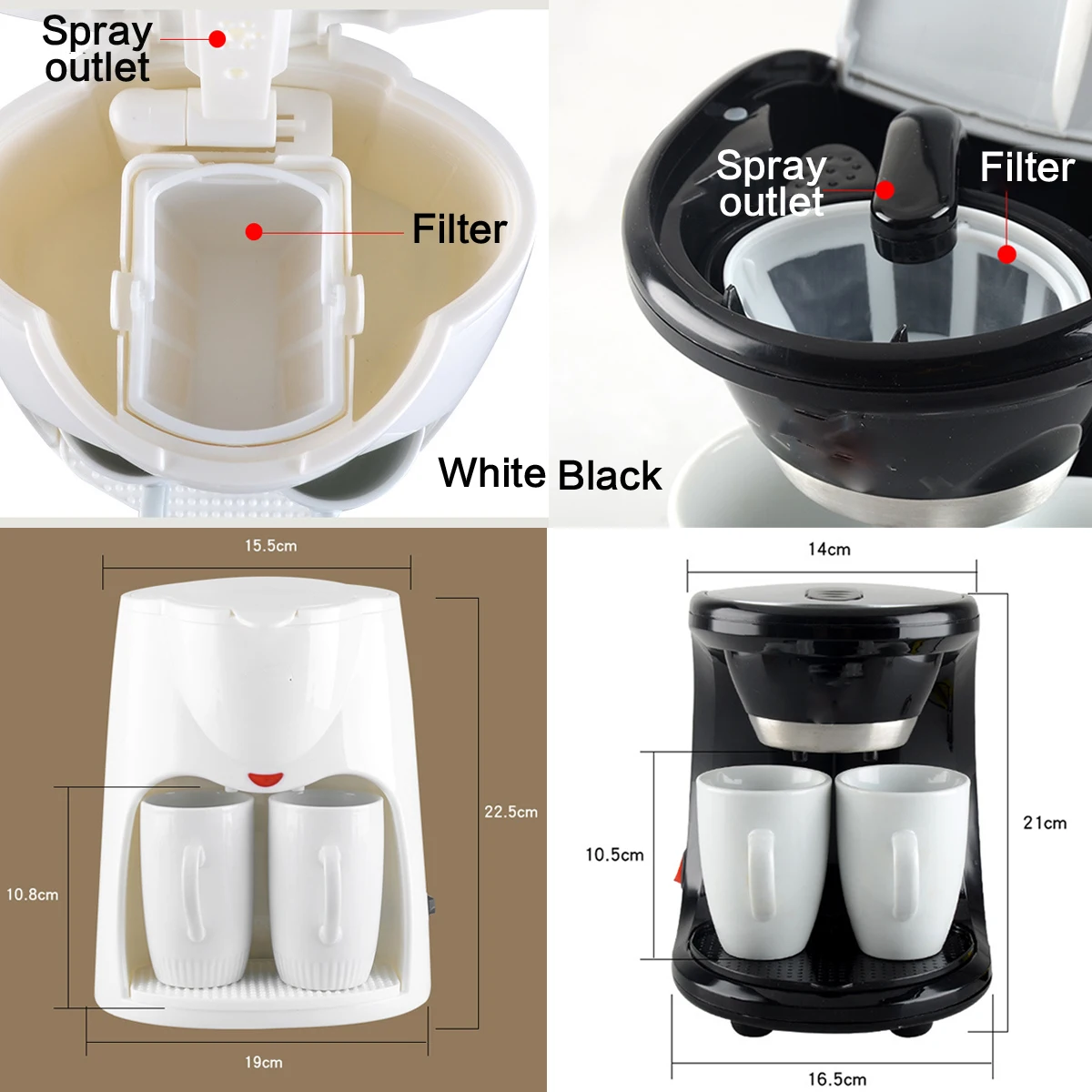 Spray outlet

Filter

Spray outlet

Filter

White Black

15.5cm

22.5cm

10.8cm

19cm

14cm

21cm

10.5cm

16.5cm