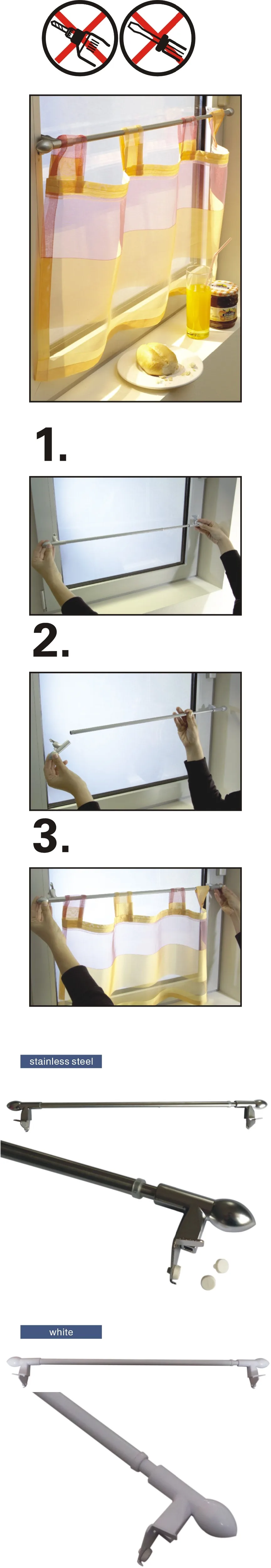 1.

2.

3.

stainless steel

white