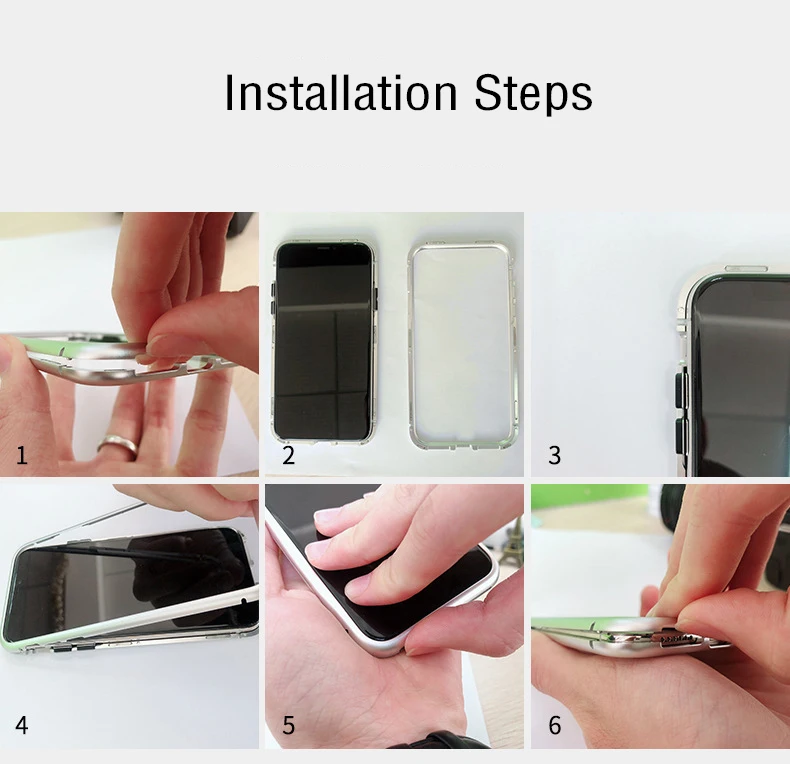 Installation Steps

1

2

3

4

5

6