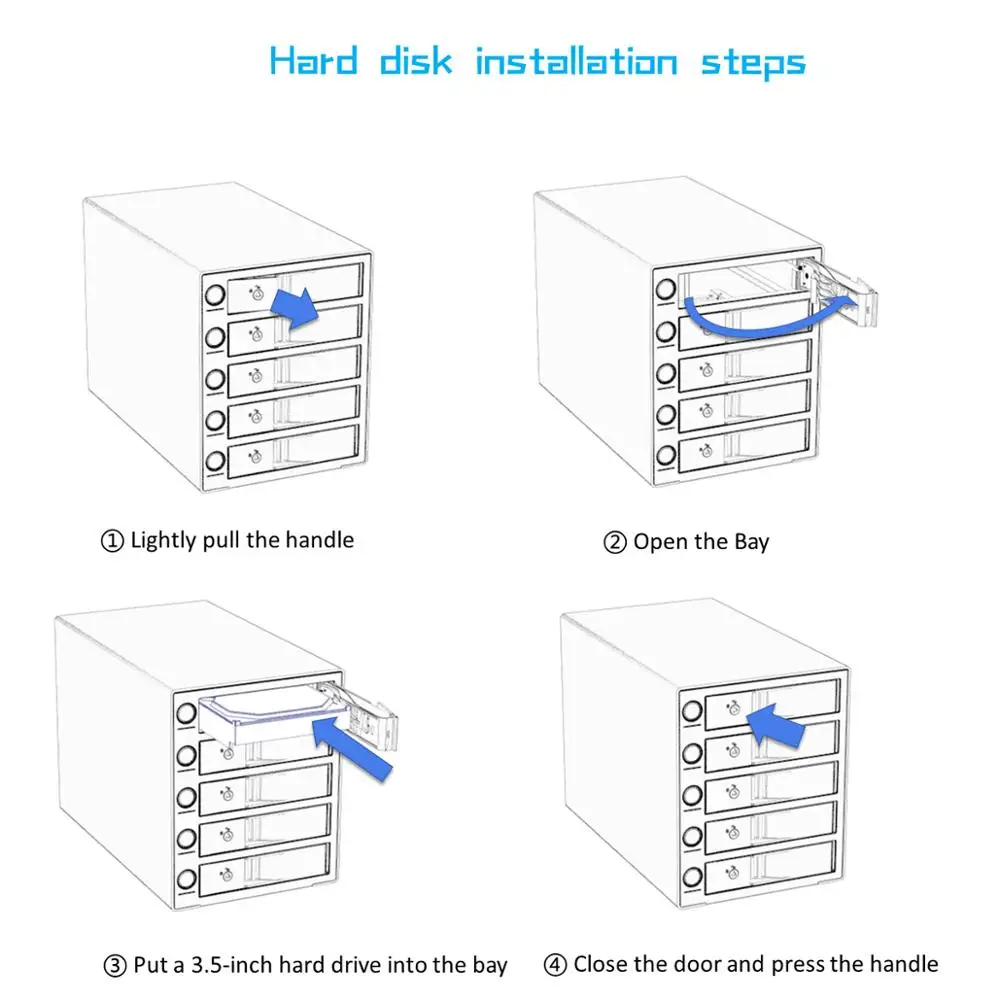 Hard disk installation steps

① Lightly pull the handle

② Open the Bay

③ Put a 3.5-inch hard drive into the bay

④ Close the door and press the handle