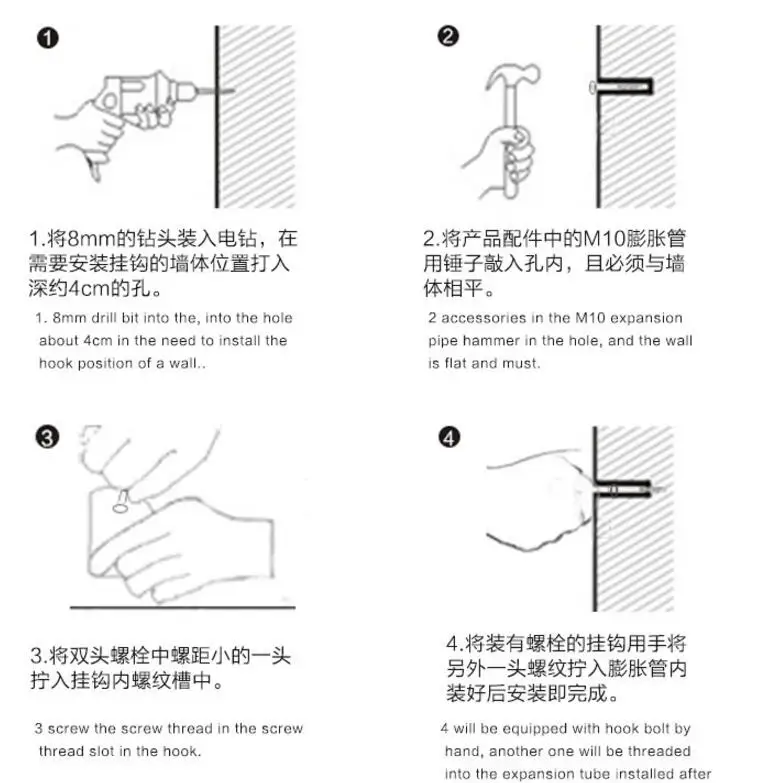 ❶

1.将8mm的钻头装入电钻，在需要安装挂钩的墙体位置打入深约4cm的孔。

1. 8mm drill bit into the, into the hole about 4cm in the need to install the hook position of a wall..

❷

2.将产品配件中的M10膨胀管用锤子敲入孔内，且必须与墙体相平。

2 accessories in the M10 expansion pipe hammer in the hole, and the wall is flat and must.

❸

3.将双头螺栓中螺距小的一头拧入挂钩内螺纹槽中。

3 screw the screw thread in the screw thread slot in the hook.

❹

4.将装有螺栓的挂钩用手将另外一头螺纹拧入膨胀管内装好后安装即完成。

4 will be equipped with hook bolt by hand, another one will be threaded into the expansion tube installed after