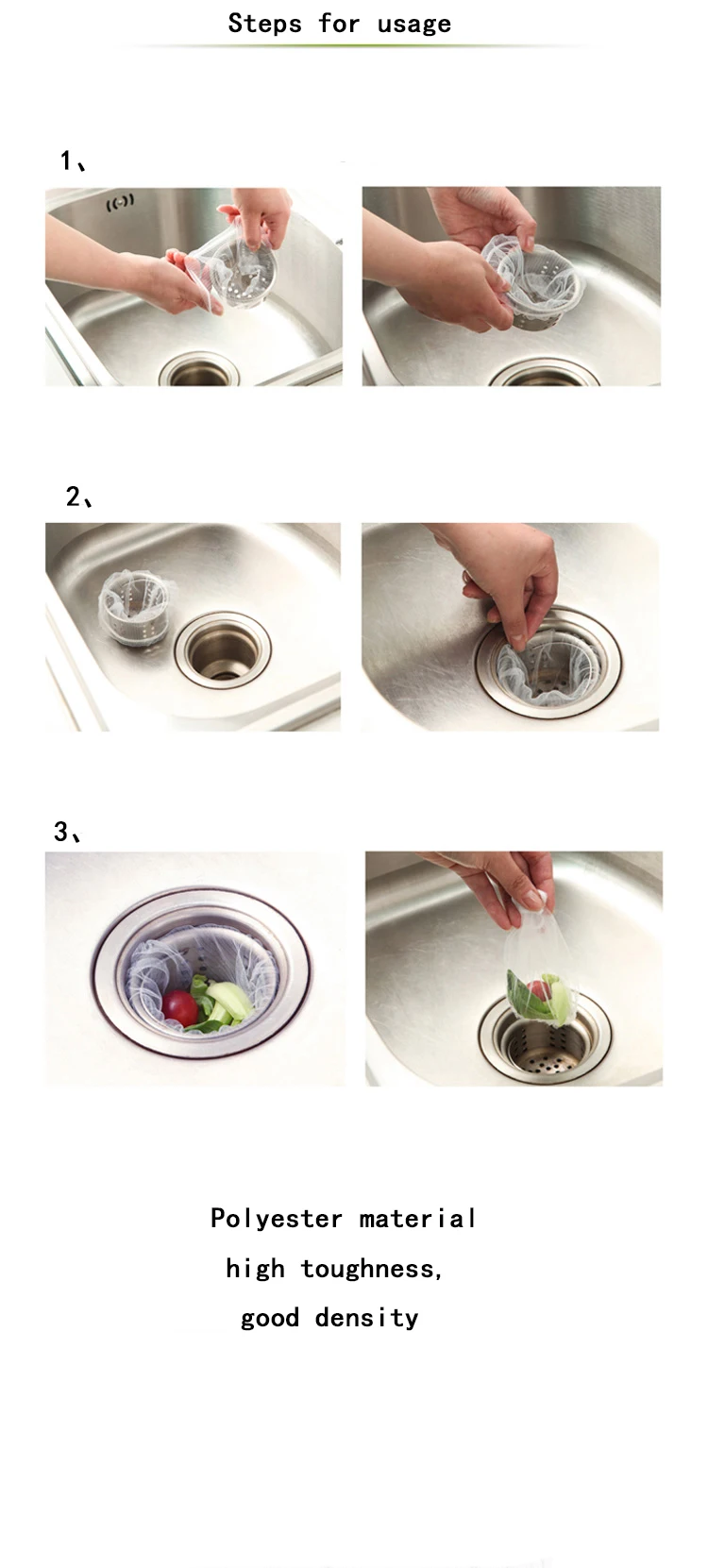 Steps for usage

1、

2、

3、

Polyester material

high toughness,

good density