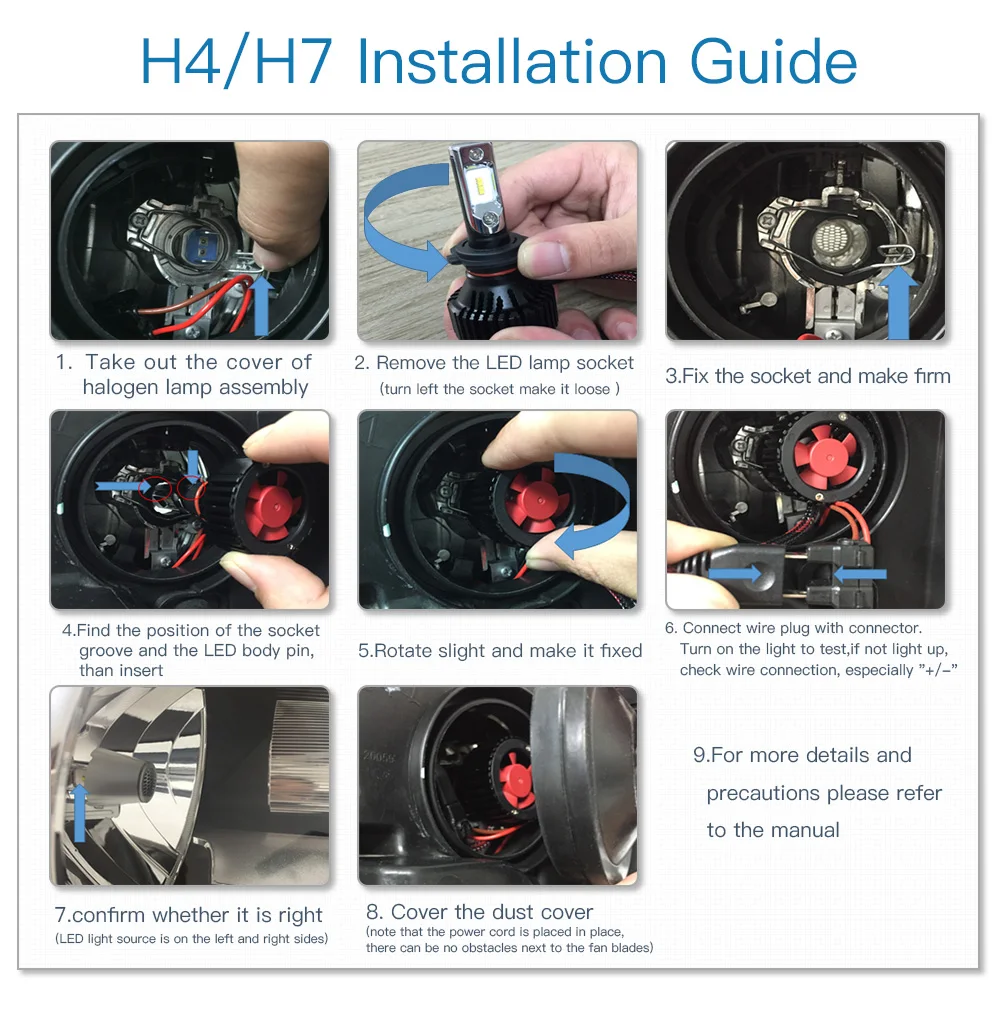 H4/H7 Installation Guide

1. Take out the cover of halogen lamp assembly

2. Remove the LED lamp socket
(turn left the socket make it loose )

3.Fix the socket and make firm

4.Find the position of the socket groove and the LED body pin, than insert

5.Rotate slight and make it fixed

6. Connect wire plug with connector. Turn on the light to test,if not light up, check wire connection, especially "+/−"

7.confirm whether it is right
(LED light source is on the left and right sides)

8. Cover the dust cover
(note that the power cord is placed in place, there can be no obstacles next to the fan blades)

9.For more details and precautions please refer to the manual