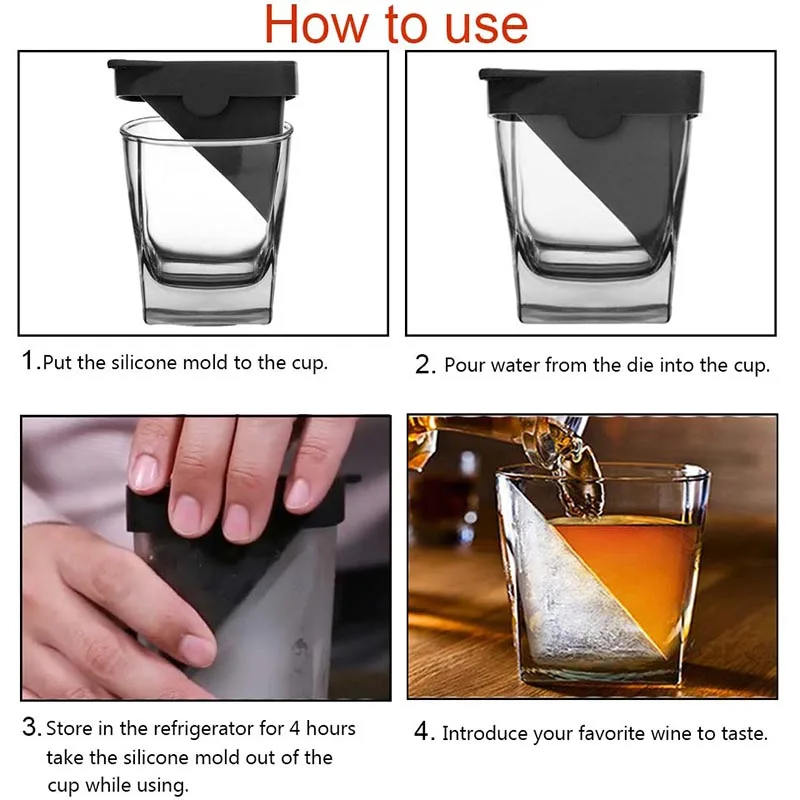 How to use

1.Put the silicone mold to the cup.

2. Pour water from the die into the cup.

3. Store in the refrigerator for 4 hours take the silicone mold out of the cup while using.

4. Introduce your favorite wine to taste.