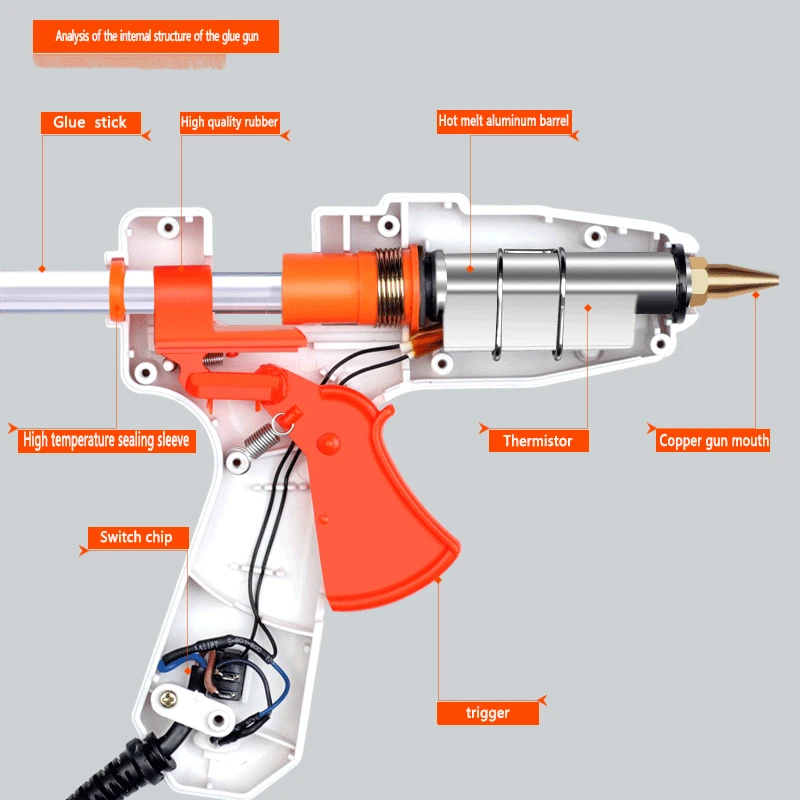 Analysis of the internal structure of the glue gun

Glue stick

High quality rubber

Hot melt aluminum barrel

High temperature sealing sleeve

Thermistor

Copper gun mouth

Switch chip

trigger