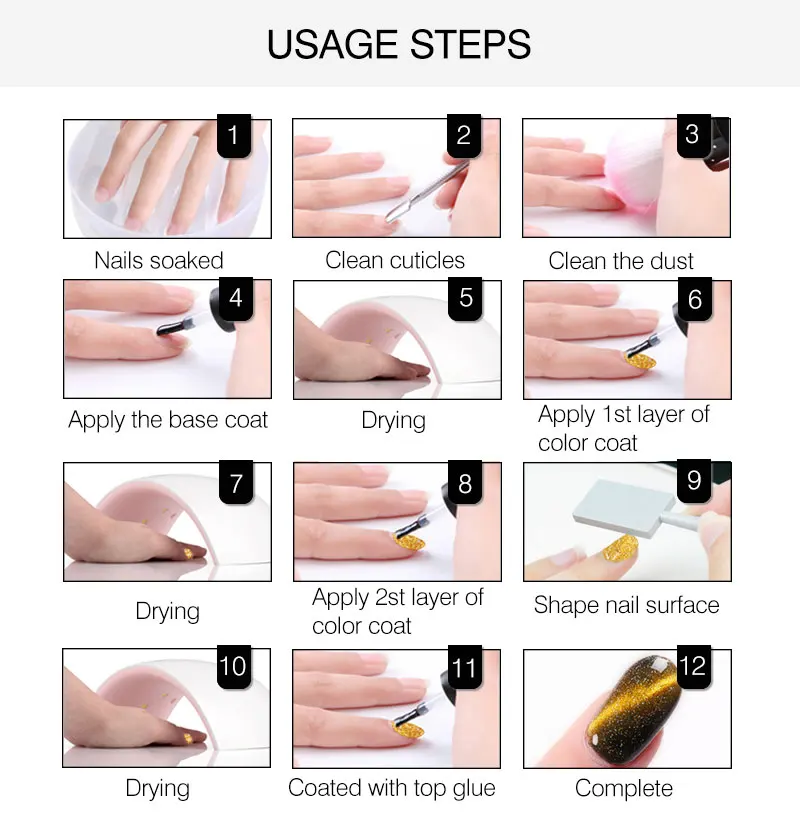 USAGE STEPS

1
Nails soaked

2
Clean cuticles

3
Clean the dust

4
Apply the base coat

5
Drying

6
Apply 1st layer of color coat

7
Drying

8
Apply 2st layer of color coat

9
Shape nail surface

10
Drying

11
Coated with top glue

12
Complete