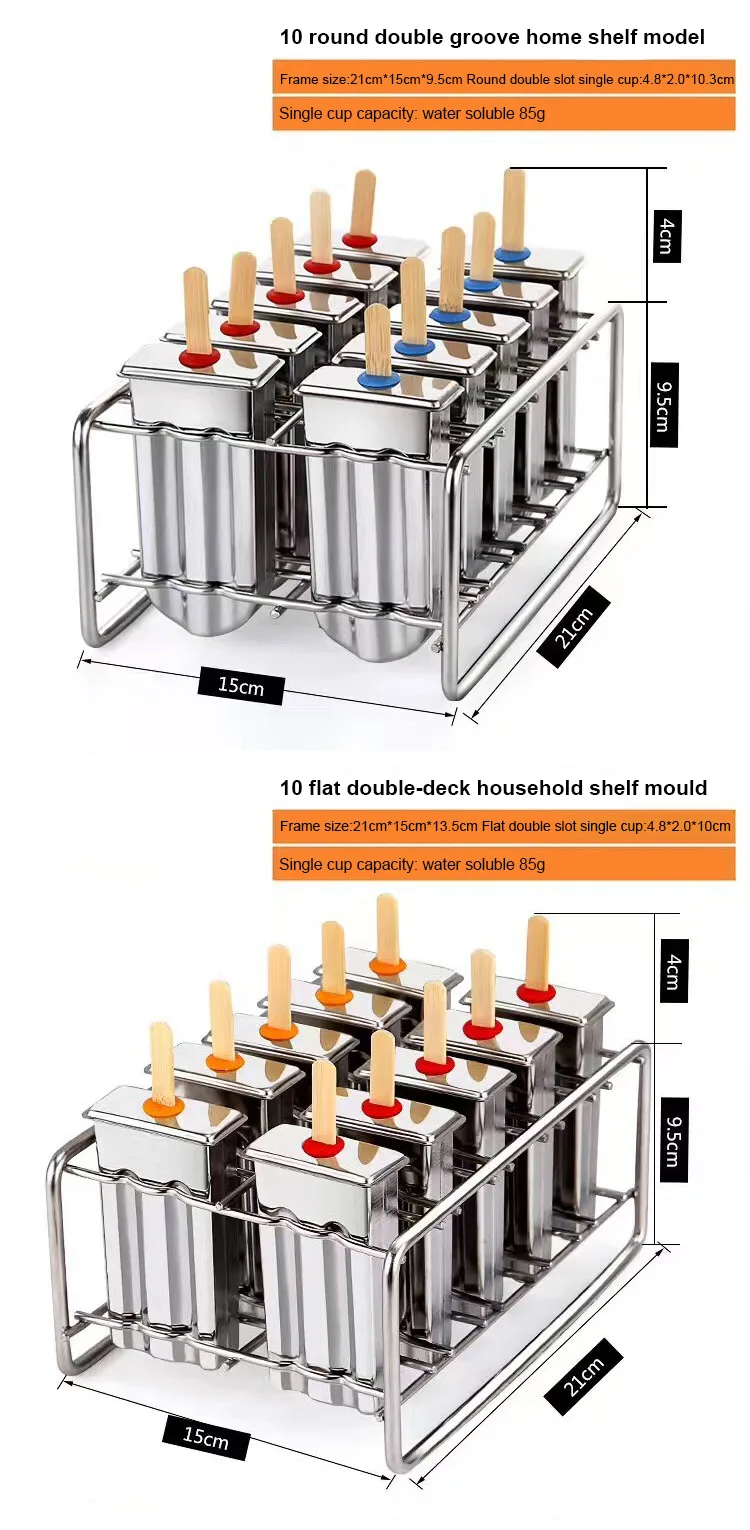 10 round double groove home shelf model

Frame size:21cm*15cm*9.5cm Round double slot single cup:4.8*2.0*10.3cm

Single cup capacity: water soluble 85g

4cm

9.5cm

21cm

15cm

10 flat double-deck household shelf mould

Frame size:21cm*15cm*13.5cm Flat double slot single cup:4.8*2.0*10cm

Single cup capacity: water soluble 85g

4cm

9.5cm

21cm

15cm