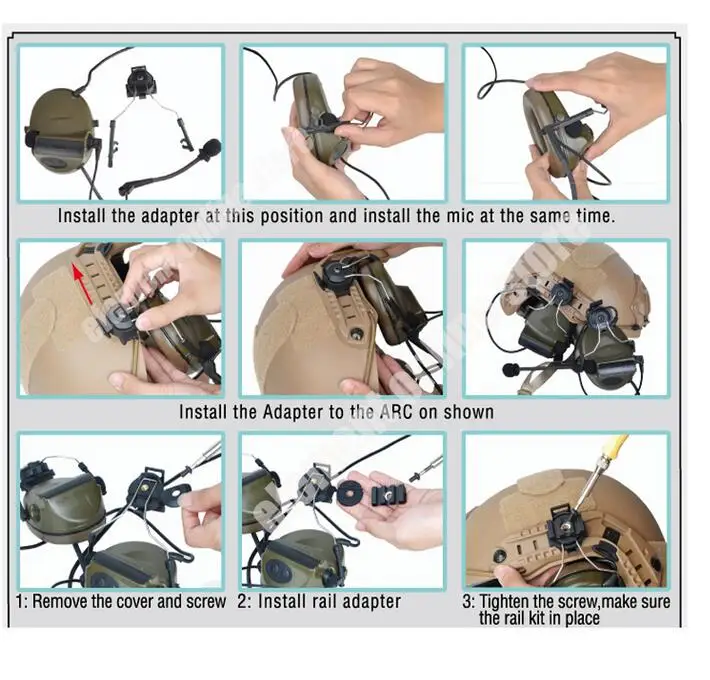 Install the adapter at this position and install the mic at the same time.

Install the Adapter to the ARC on shown

1: Remove the cover and screw

2: Install rail adapter

3: Tighten the screw,make sure the rail kit in place