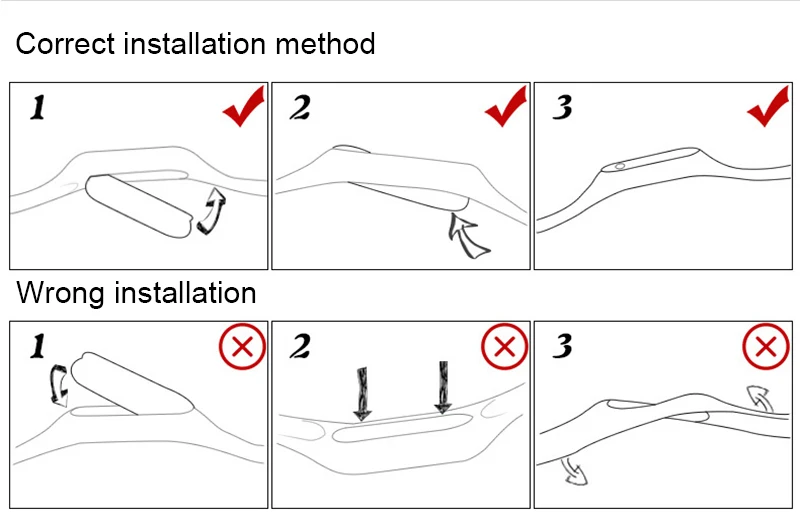 Correct installation method

1

2

3

Wrong installation

1

2

3