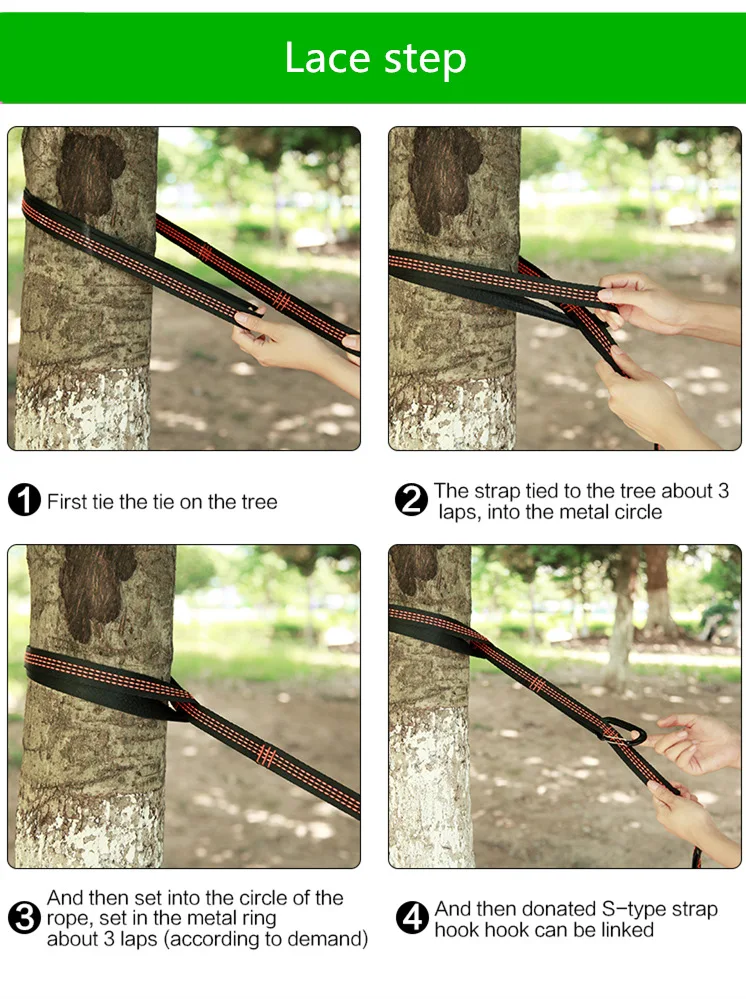 Lace step

1 First tie the tie on the tree

2 The strap tied to the tree about 3 laps, into the metal circle

3 And then set into the circle of the rope, set in the metal ring about 3 laps (according to demand)

4 And then donated S-type strap hook hook can be linked