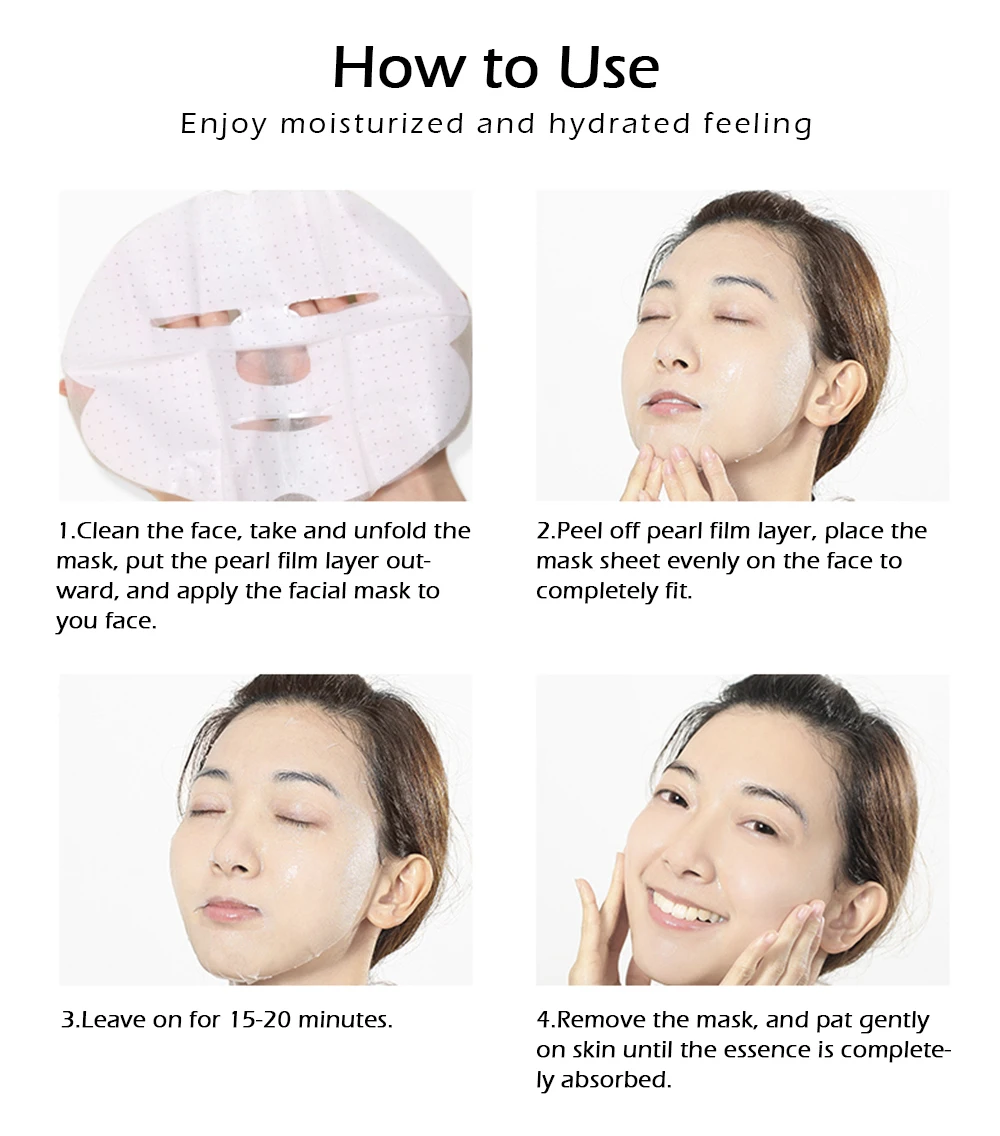 How to Use

Enjoy moisturized and hydrated feeling

1.Clean the face, take and unfold the mask, put the pearl film layer outward, and apply the facial mask to you face.

2.Peel off pearl film layer, place the mask sheet evenly on the face to completely fit.

3.Leave on for 15-20 minutes.

4.Remove the mask, and pat gently on skin until the essence is completely absorbed.