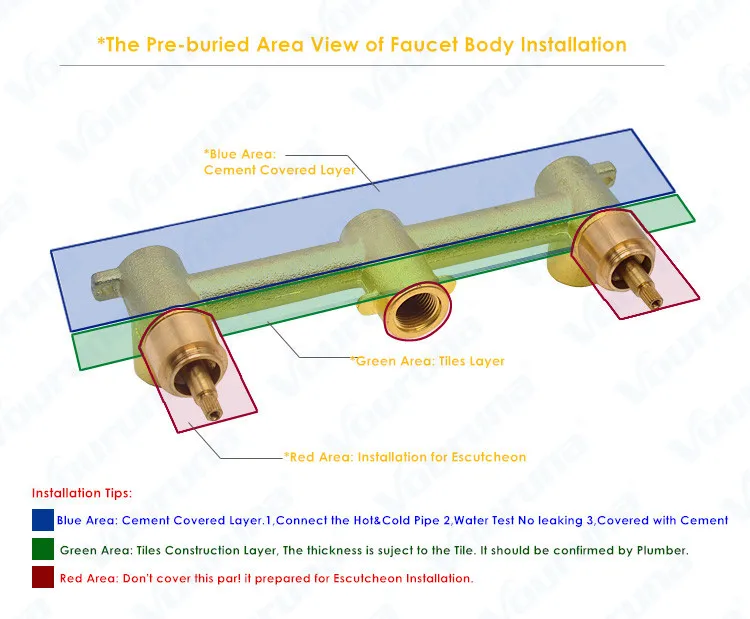 *The Pre-buried Area View of Faucet Body Installation

*Blue Area:
Cement Covered Layer

*Green Area: Tiles Layer

*Red Area: Installation for Escutcheon

Installation Tips:

Blue Area: Cement Covered Layer.1,Connect the Hot&Cold Pipe 2,Water Test No leaking 3,Covered with Cement

Green Area: Tiles Construction Layer, The thickness is suject to the Tile. It should be confirmed by Plumber.

Red Area: Don't cover this par! it prepared for Escutcheon Installation.