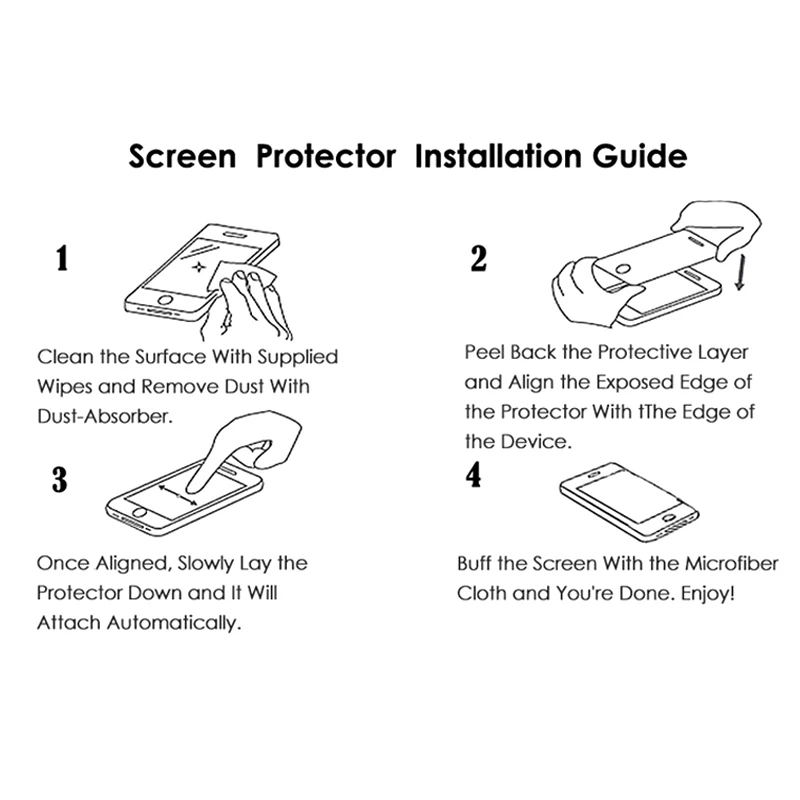 Screen Protector Installation Guide

1

Clean the Surface With Supplied Wipes and Remove Dust With Dust-Absorber.

2

Peel Back the Protective Layer and Align the Exposed Edge of the Protector With tThe Edge of the Device.

3

Once Aligned, Slowly Lay the Protector Down and It Will Attach Automatically.

4

Buff the Screen With the Microfiber Cloth and You're Done. Enjoy!