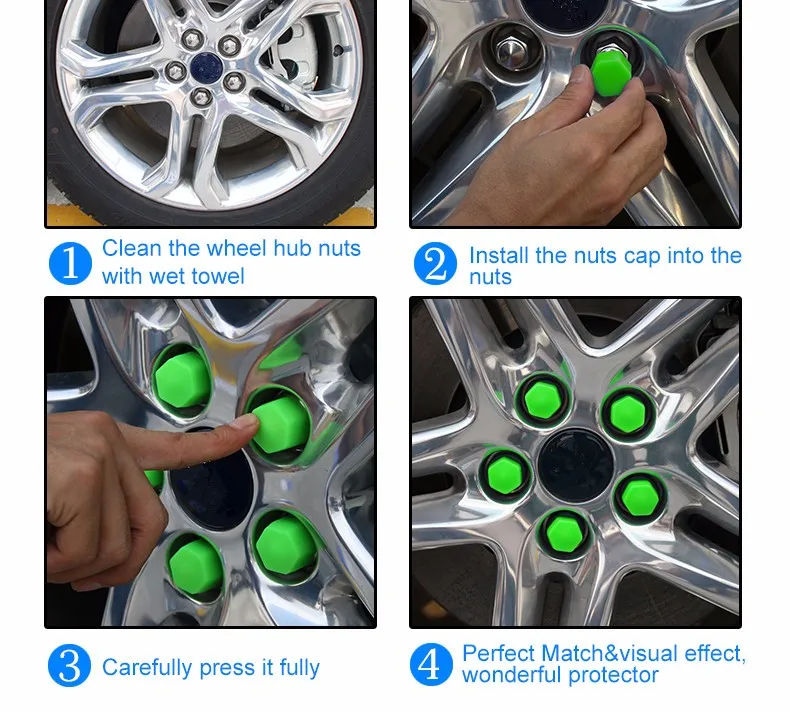 1 Clean the wheel hub nuts with wet towel

2 Install the nuts cap into the nuts

3 Carefully press it fully

4 Perfect Match&visual effect, wonderful protector