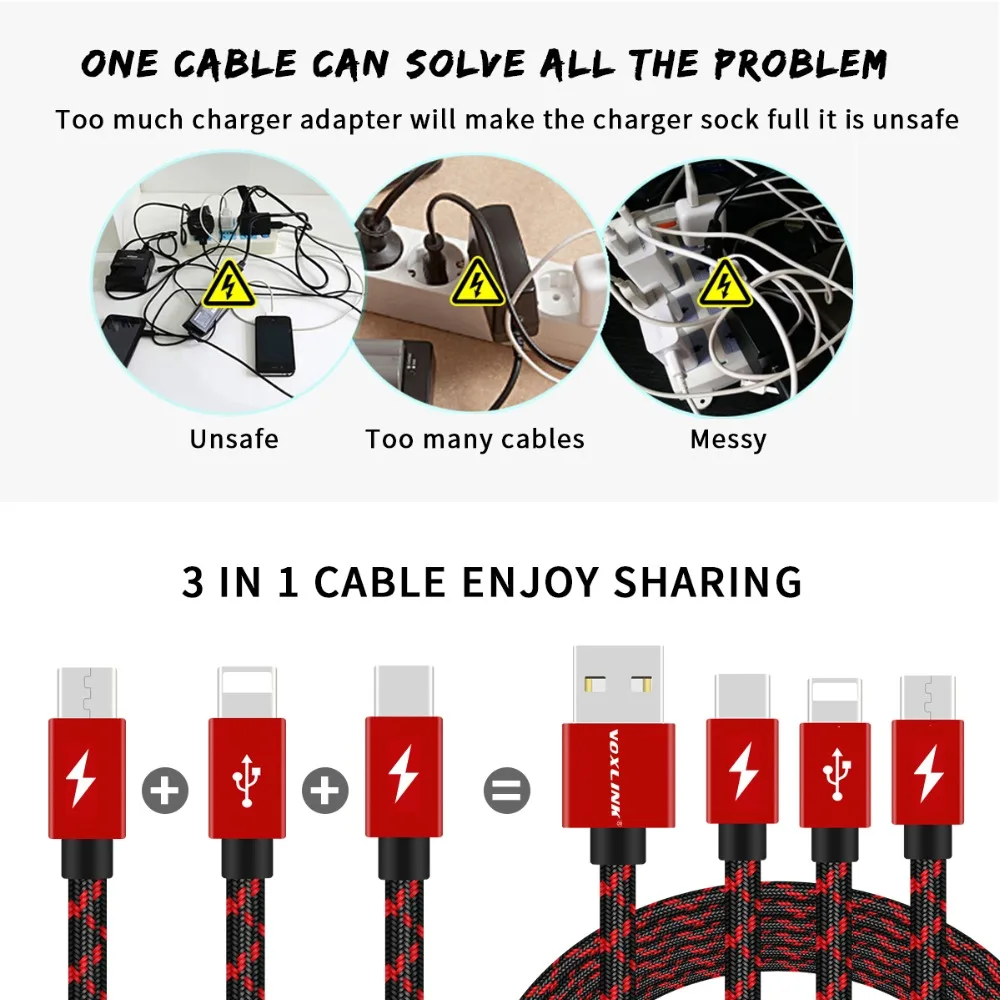 ONE CABLE CAN SOLVE ALL THE PROBLEM

Too much charger adapter will make the charger sock full it is unsafe

Unsafe

Too many cables

Messy

3 IN 1 CABLE ENJOY SHARING

VOXLINK