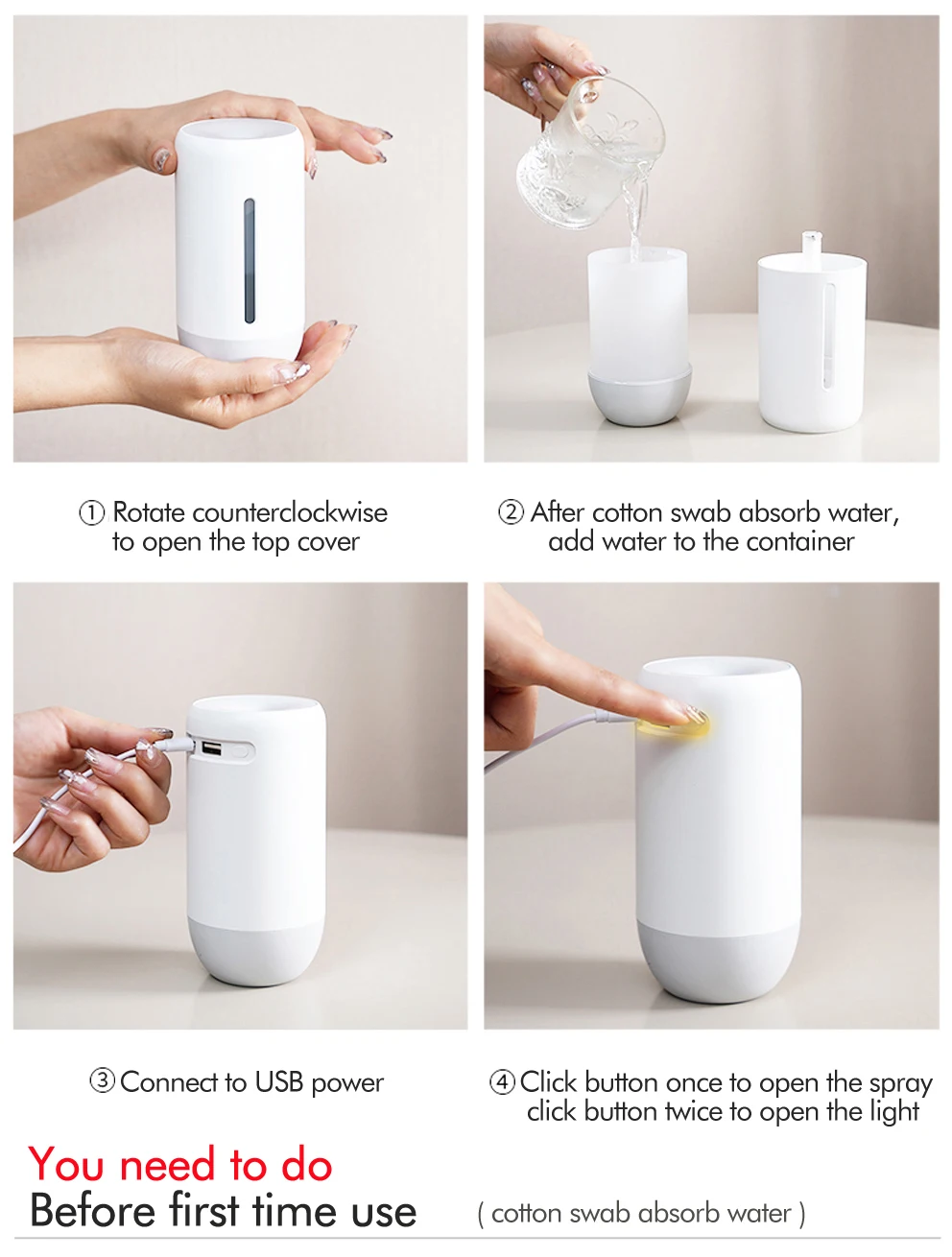 ① Rotate counterclockwise to open the top cover

② After cotton swab absorb water, add water to the container

③ Connect to USB power

④ Click button once to open the spray click button twice to open the light

You need to do
Before first time use

( cotton swab absorb water )