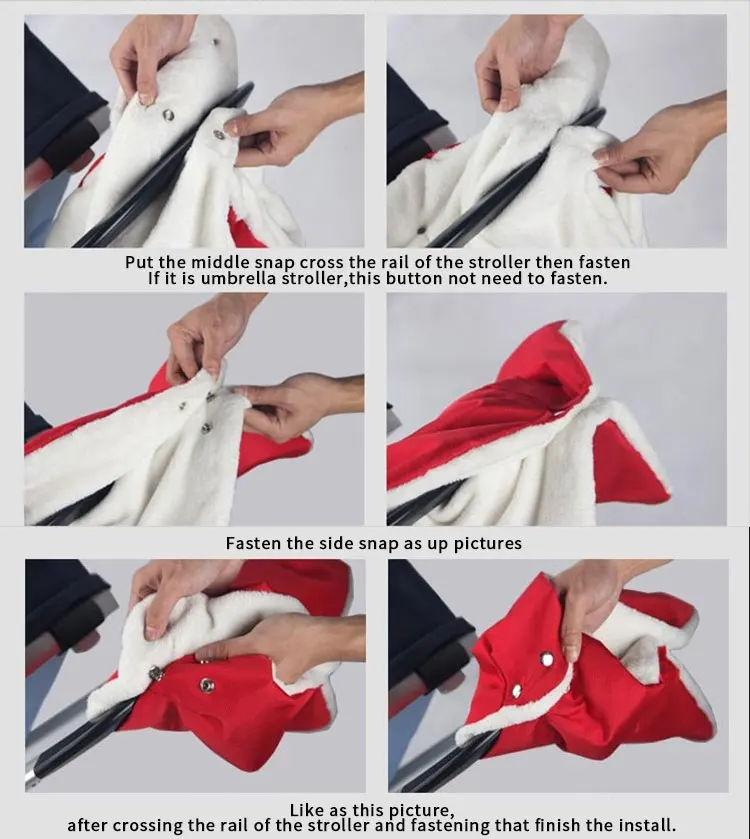 Put the middle snap cross the rail of the stroller then fasten
If it is umbrella stroller,this button not need to fasten.

Fasten the side snap as up pictures

Like as this picture,
after crossing the rail of the stroller and fastening that finish the install.