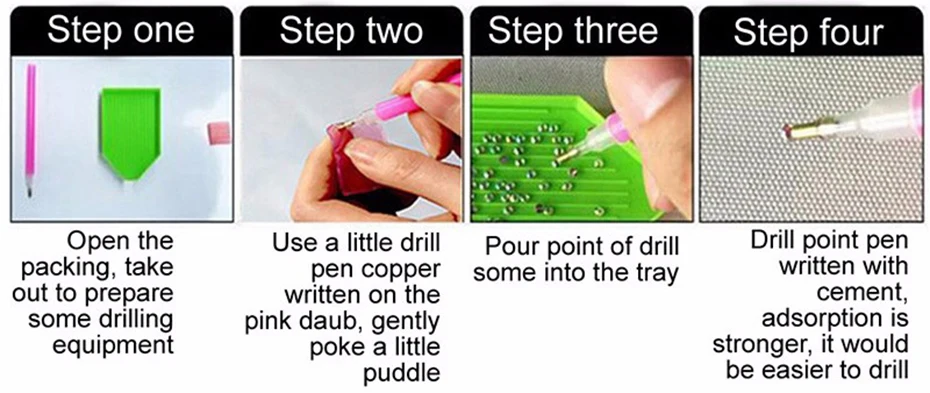 Step one

Open the packing, take out to prepare some drilling equipment

Step two

Use a little drill pen copper written on the pink daub, gently poke a little puddle

Step three

Pour point of drill some into the tray

Step four

Drill point pen written with cement, adsorption is stronger, it would be easier to drill