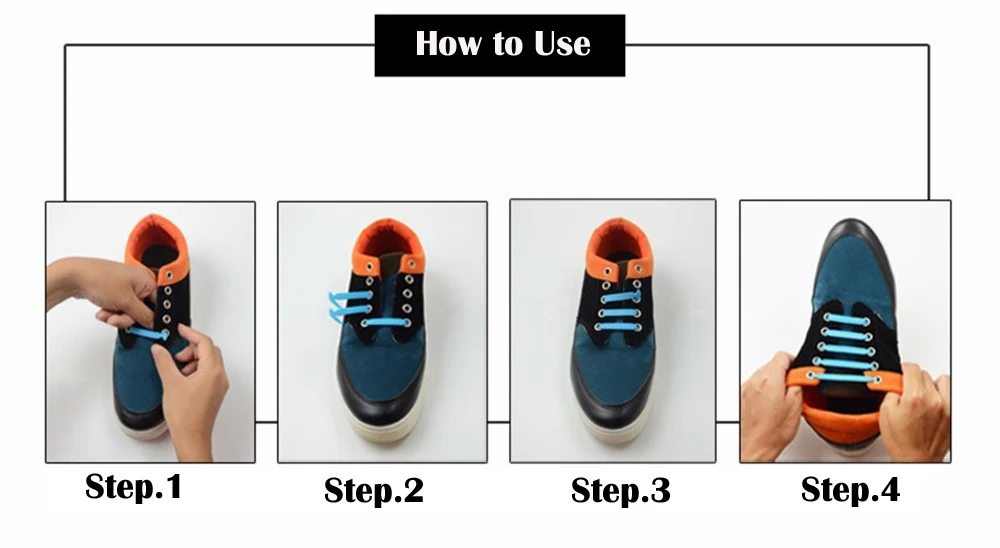 How to Use

Step.1

Step.2

Step.3

Step.4