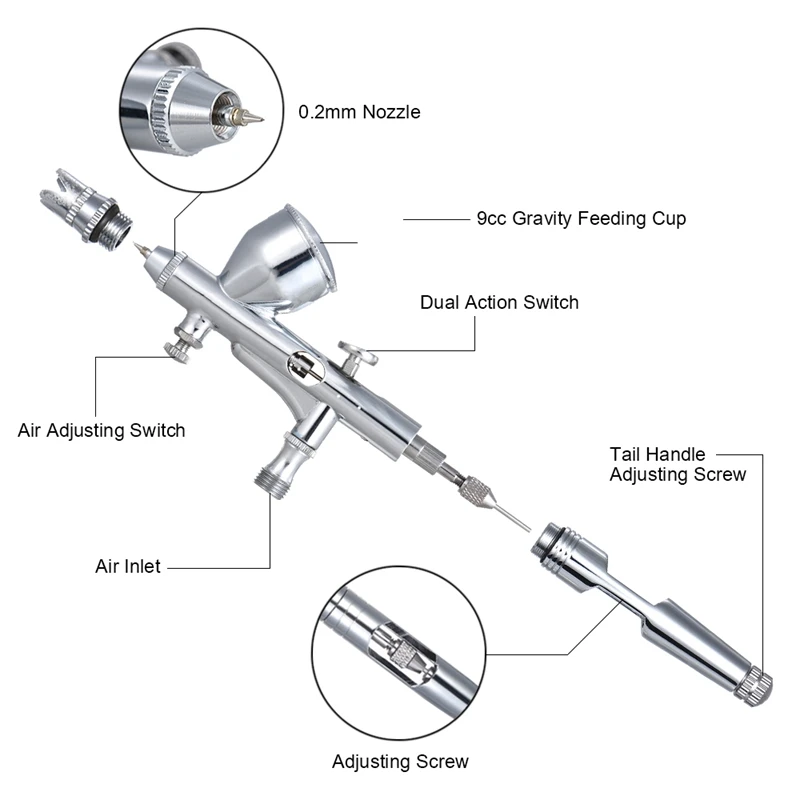 0.2mm Nozzle

9cc Gravity Feeding Cup

Dual Action Switch

Air Adjusting Switch

Tail Handle Adjusting Screw

Air Inlet

Adjusting Screw