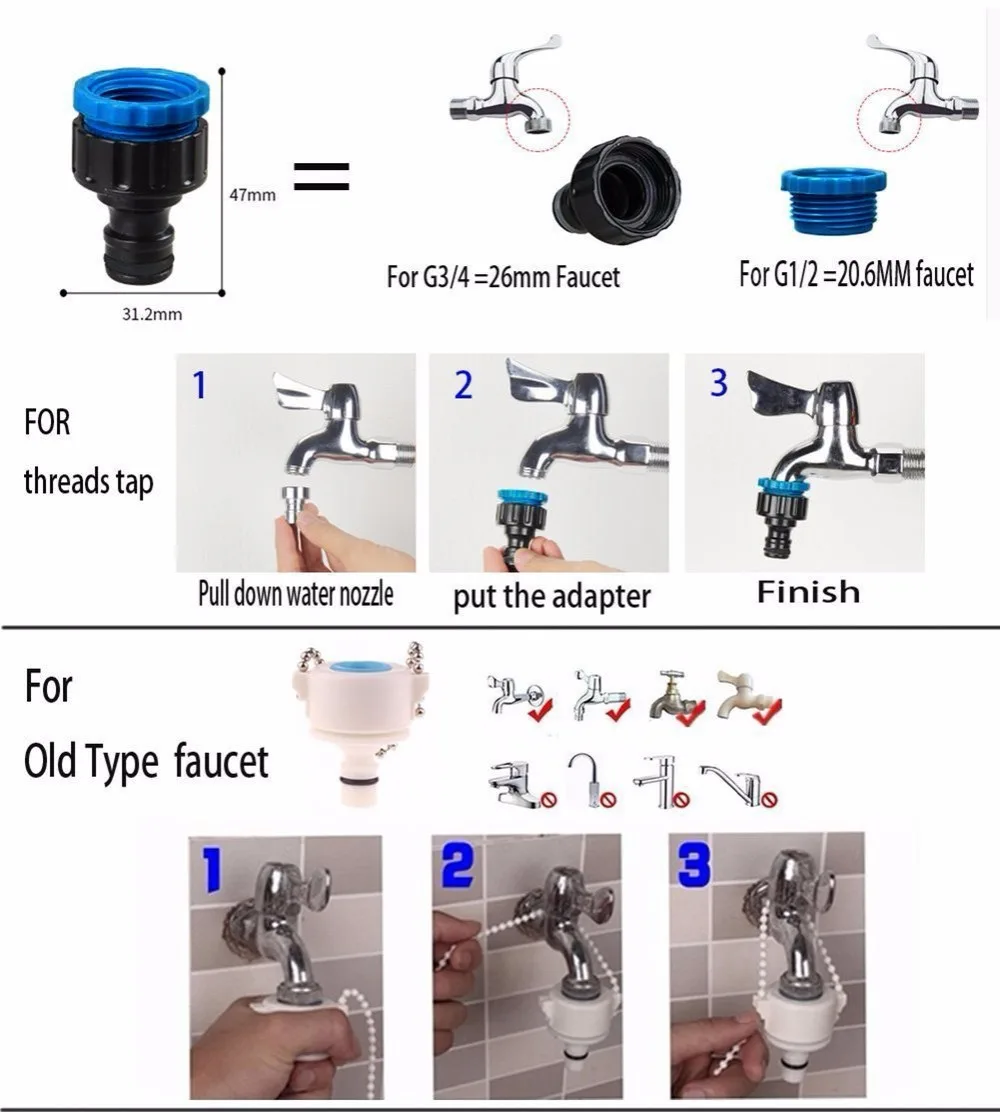 47mm

31.2mm

=

For G3/4 =26mm Faucet

For G1/2 =20.6MM faucet

FOR threads tap

1

Pull down water nozzle

2

put the adapter

3

Finish

For Old Type faucet

1

2

3