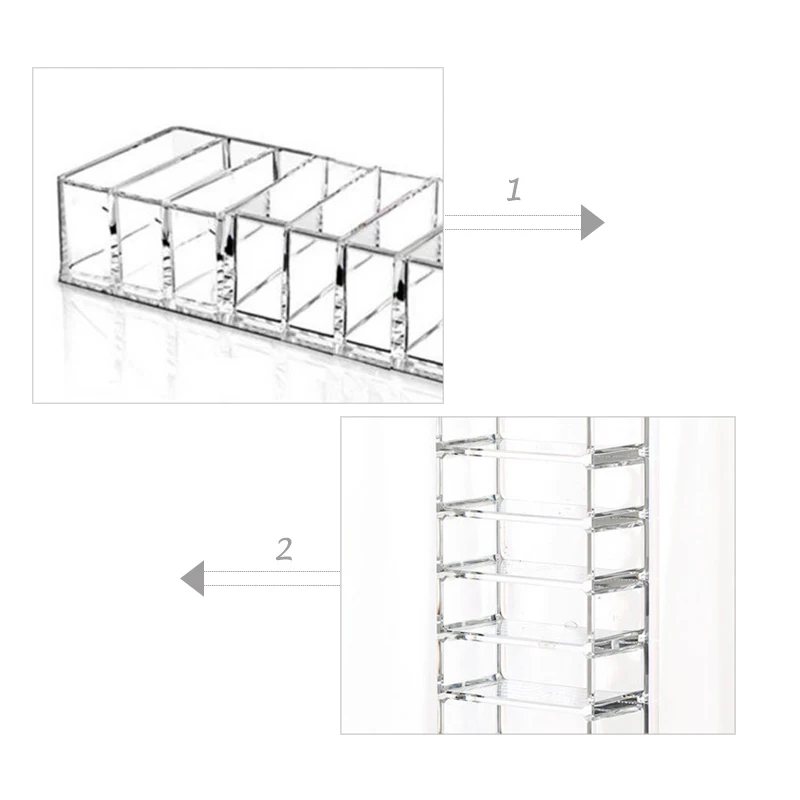 1

2