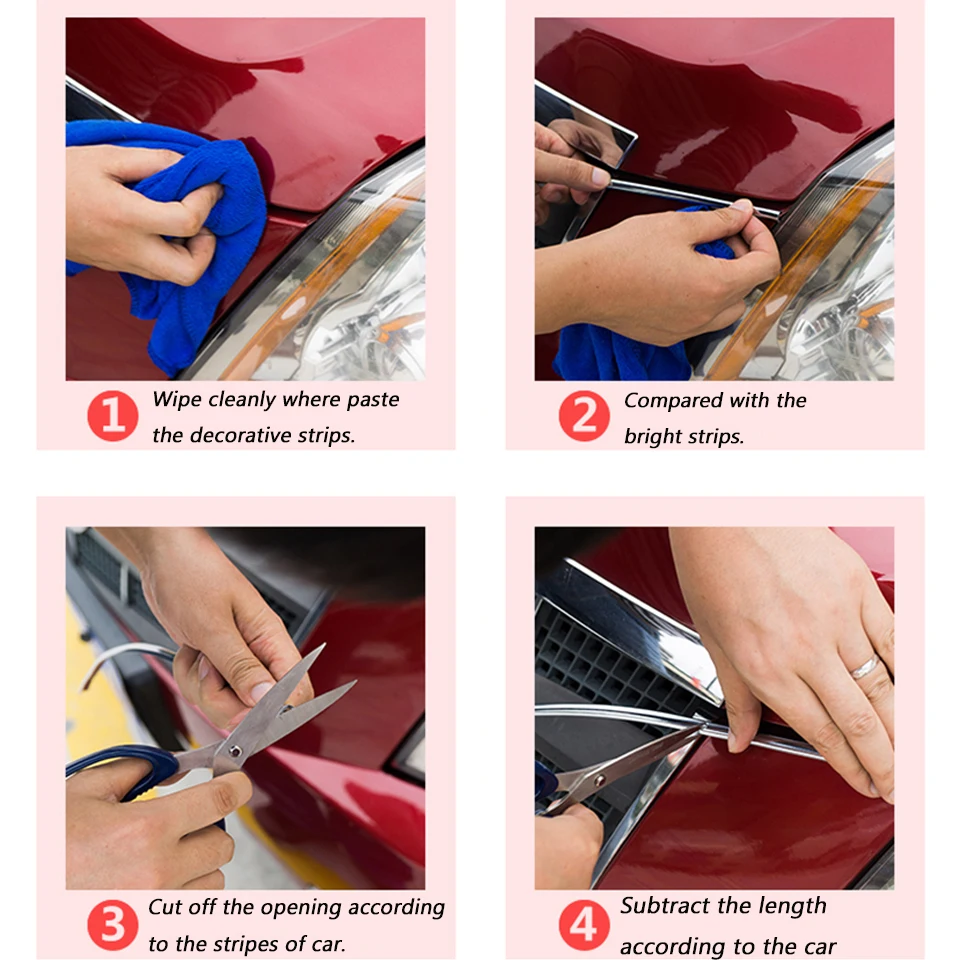 1 Wipe cleanly where paste the decorative strips.

2 Compared with the bright strips.

3 Cut off the opening according to the stripes of car.

4 Subtract the length according to the car