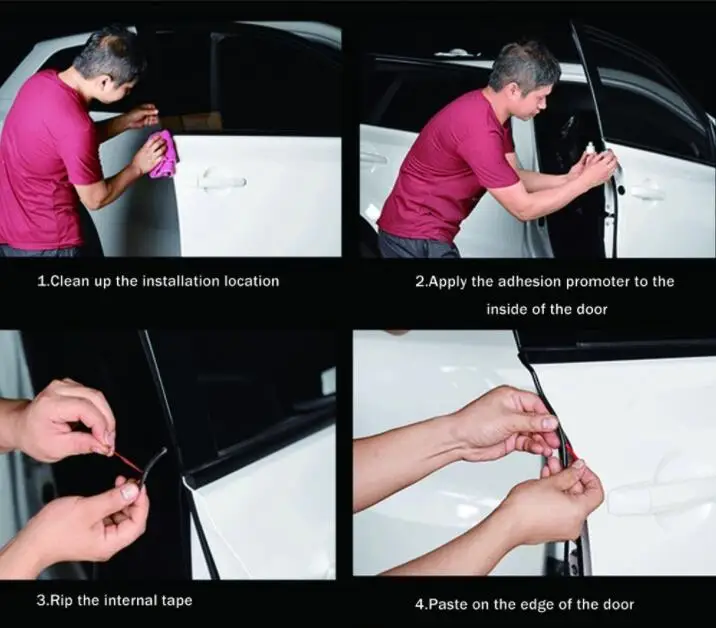 1.Clean up the installation location

2.Apply the adhesion promoter to the inside of the door

3.Rip the internal tape

4.Paste on the edge of the door