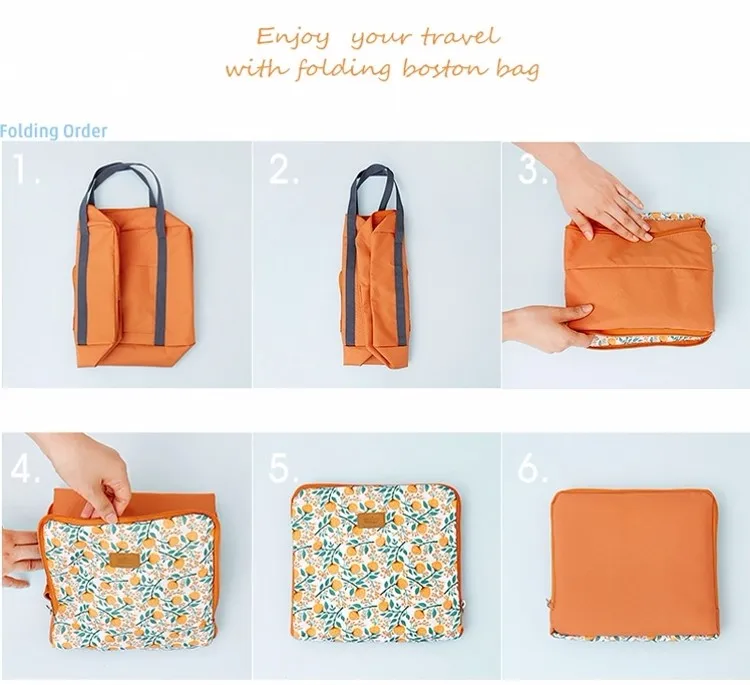 Enjoy your travel
with folding boston bag

Folding Order

1.

2.

3.

4.

5.

6.