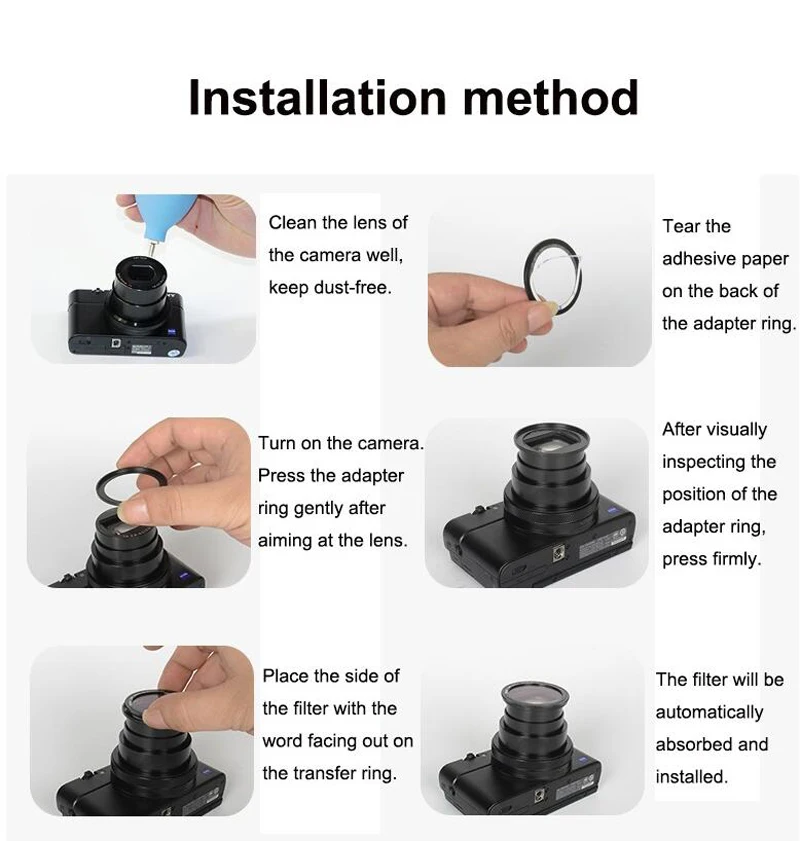 Installation method

Clean the lens of the camera well, keep dust-free.

Tear the adhesive paper on the back of the adapter ring.

Turn on the camera. Press the adapter ring gently after aiming at the lens.

After visually inspecting the position of the adapter ring, press firmly.

Place the side of the filter with the word facing out on the transfer ring.

The filter will be automatically absorbed and installed.