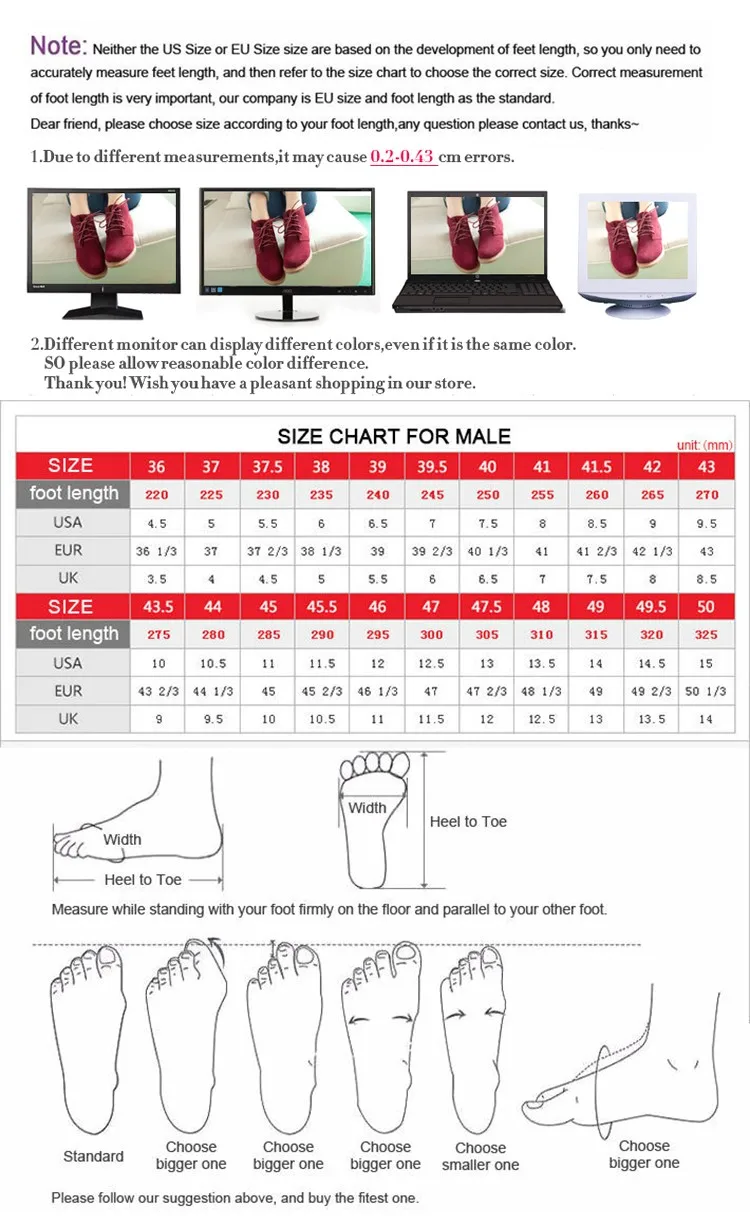 Note: Neither the US Size or EU Size size are based on the development of feet length, so you only need to accurately measure feet length, and then refer to the size chart to choose the correct size. Correct measurement of foot length is very important, our company is EU size and foot length as the standard.
Dear friend, please choose size according to your foot length,any question please contact us, thanks~

1.Due to different measurements,it may cause 0.2-0.43 cm errors.

2.Different monitor can display different colors,even if it is the same color.
SO please allow reasonable color difference.
Thank you! Wish you have a pleasant shopping in our store.

SIZE CHART FOR MALE
unit: (mm)

| SIZE | 36 | 37 | 37.5 | 38 | 39 | 39.5 | 40 | 41 | 41.5 | 42 | 43 |
|---|---|---|---|---|---|---|---|---|---|---|---|
| foot length | 220 | 225 | 230 | 235 | 240 | 245 | 250 | 255 | 260 | 265 | 270 |
| USA | 4.5 | 5 | 5.5 | 6 | 6.5 | 7 | 7.5 | 8 | 8.5 | 9 | 9.5 |
| EUR | 36 1/3 | 37 | 37 2/3 | 38 1/3 | 39 | 39 2/3 | 40 1/3 | 41 | 41 2/3 | 42 1/3 | 43 |
| UK | 3.5 | 4 | 4.5 | 5 | 5.5 | 6 | 6.5 | 7 | 7.5 | 8 | 8.5 |
| SIZE | 43.5 | 44 | 45 | 45.5 | 46 | 47 | 47.5 | 48 | 49 | 49.5 | 50 |
| foot length | 275 | 280 | 285 | 290 | 295 | 300 | 305 | 310 | 315 | 320 | 325 |
| USA | 10 | 10.5 | 11 | 11.5 | 12 | 12.5 | 13 | 13.5 | 14 | 14.5 | 15 |
| EUR | 43 2/3 | 44 1/3 | 45 | 45 2/3 | 46 1/3 | 47 | 47 2/3 | 48 1/3 | 49 | 49 2/3 | 50 1/3 |
| UK | 9 | 9.5 | 10 | 10.5 | 11 | 11.5 | 12 | 12.5 | 13 | 13.5 | 14 |

Width
Heel to Toe
Width
Heel to Toe
Measure while standing with your foot firmly on the floor and parallel to your other foot.

Standard
Choose bigger one
Choose bigger one
Choose bigger one
Choose smaller one
Choose bigger one

Please follow our suggestion above, and buy the fitest one.