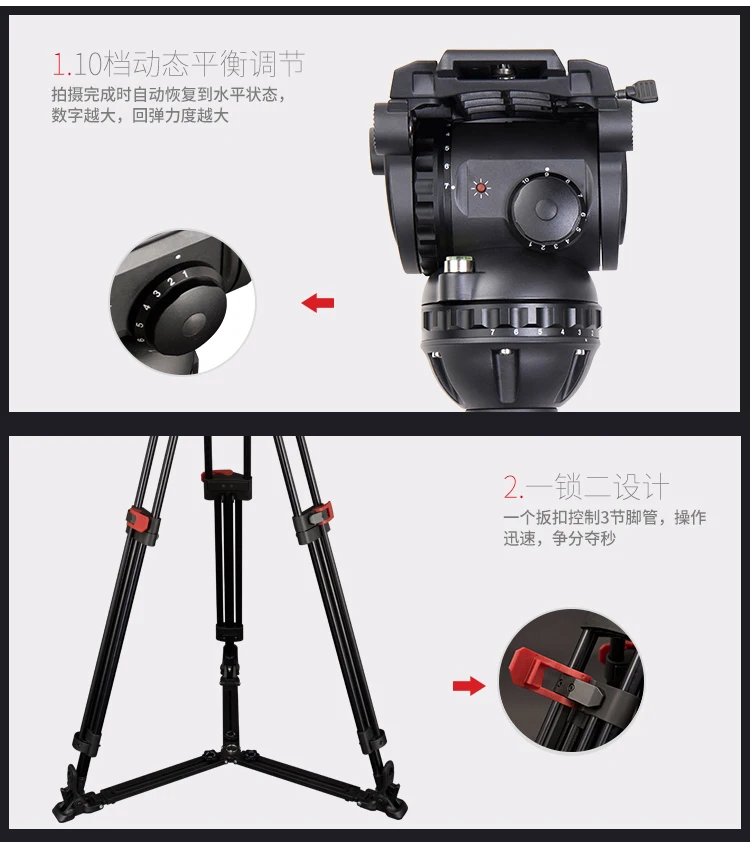 1.10档动态平衡调节

拍摄完成时自动恢复到水平状态，数字越大，回弹力度越大

2.一锁二设计

一个扳扣控制3节脚管，操作迅速，争分夺秒