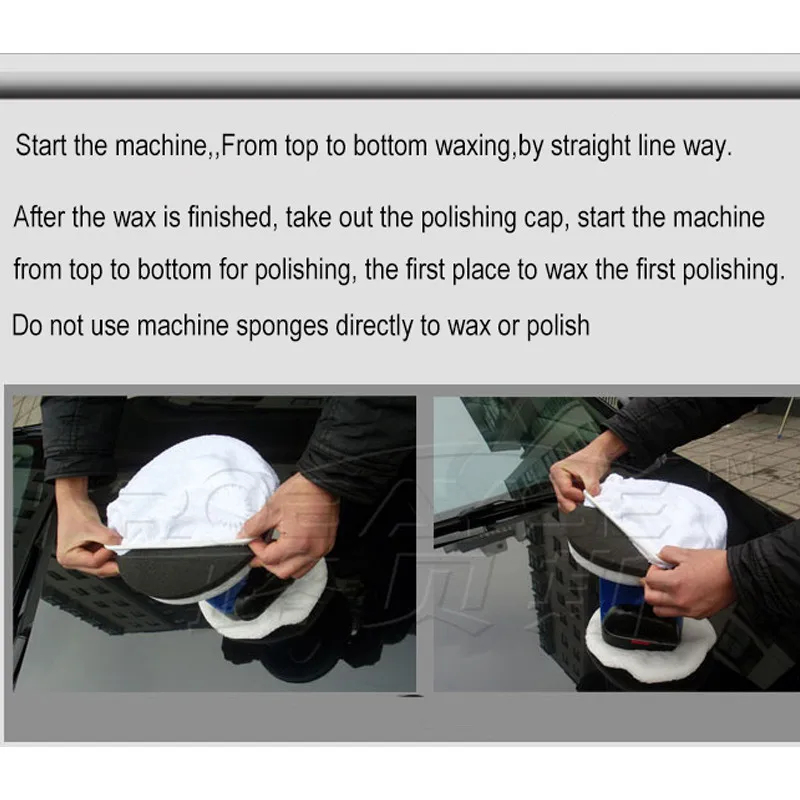 Start the machine,,From top to bottom waxing,by straight line way.

After the wax is finished, take out the polishing cap, start the machine from top to bottom for polishing, the first place to wax the first polishing.

Do not use machine sponges directly to wax or polish