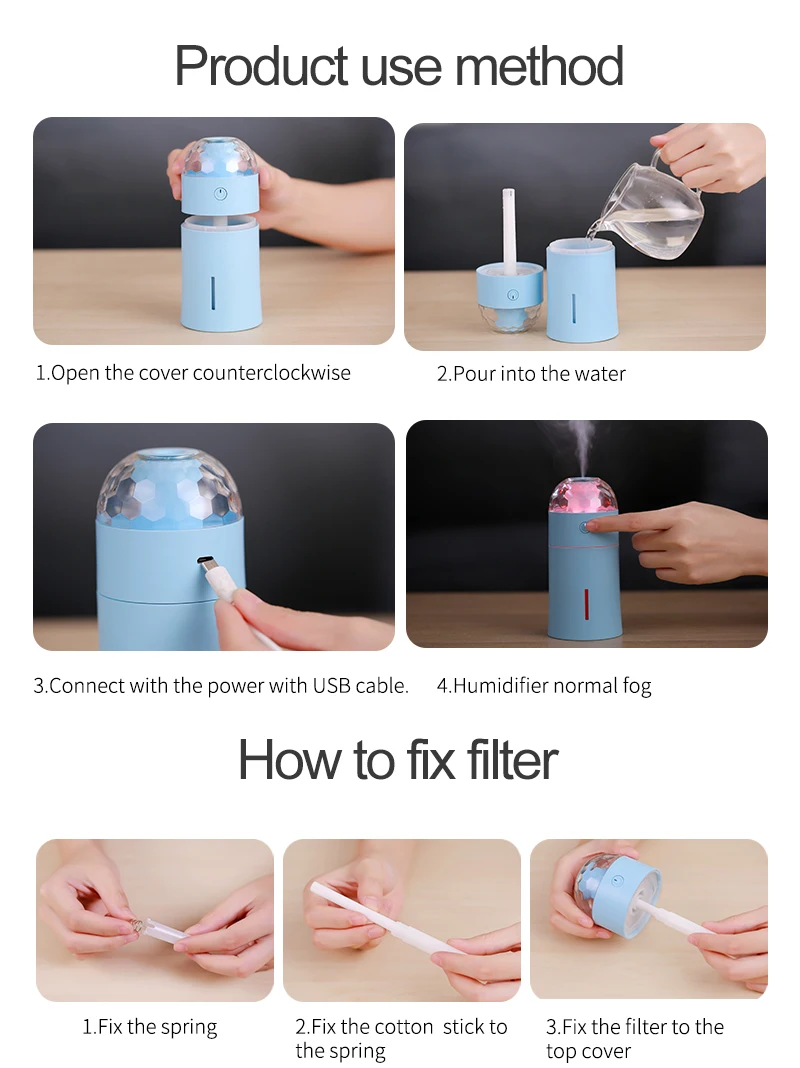 Product use method

1.Open the cover counterclockwise

2.Pour into the water

3.Connect with the power with USB cable.

4.Humidifier normal fog

How to fix filter

1.Fix the spring

2.Fix the cotton stick to the spring

3.Fix the filter to the top cover