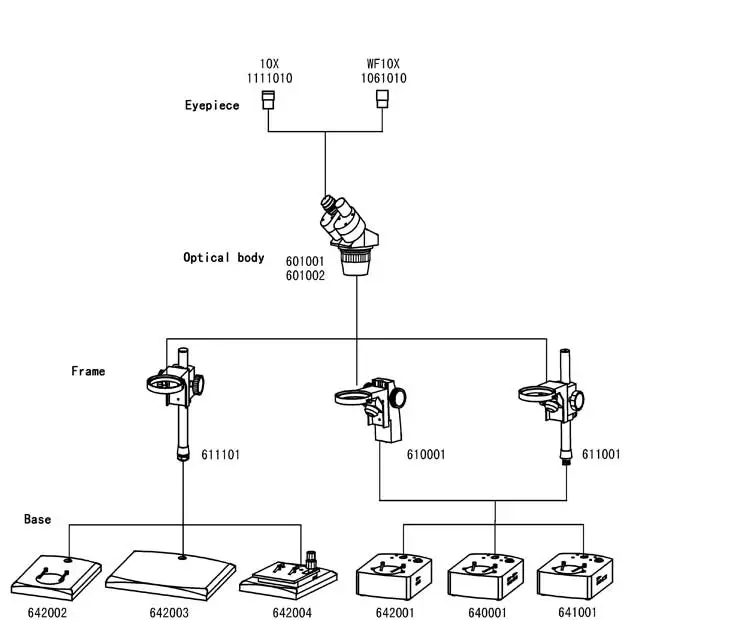 10X
1111010

WF10X
1061010

Eyepiece

Optical body

601001
601002

Frame

611101

610001

611001

Base

642002

642003

642004

642001

640001

641001