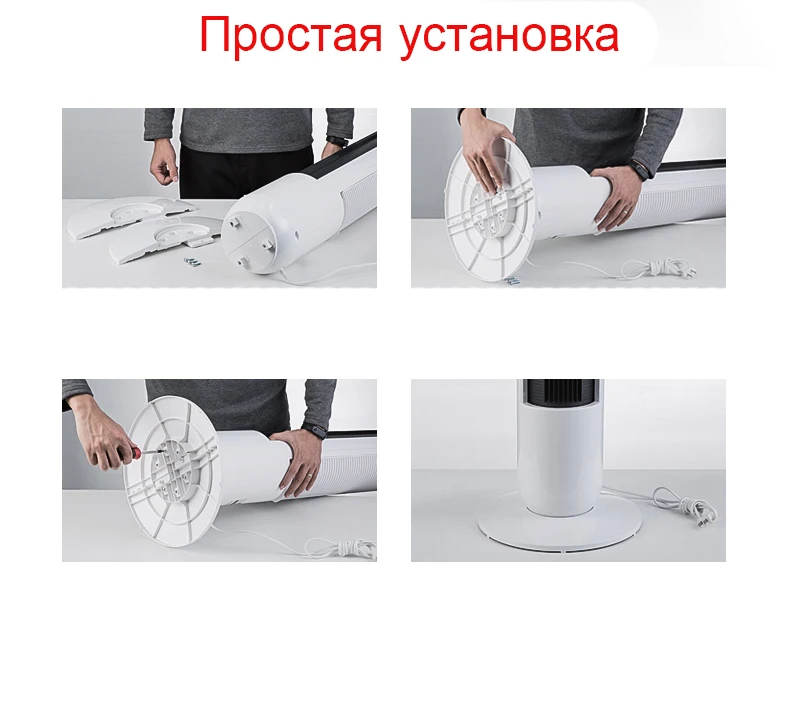 Простая установка