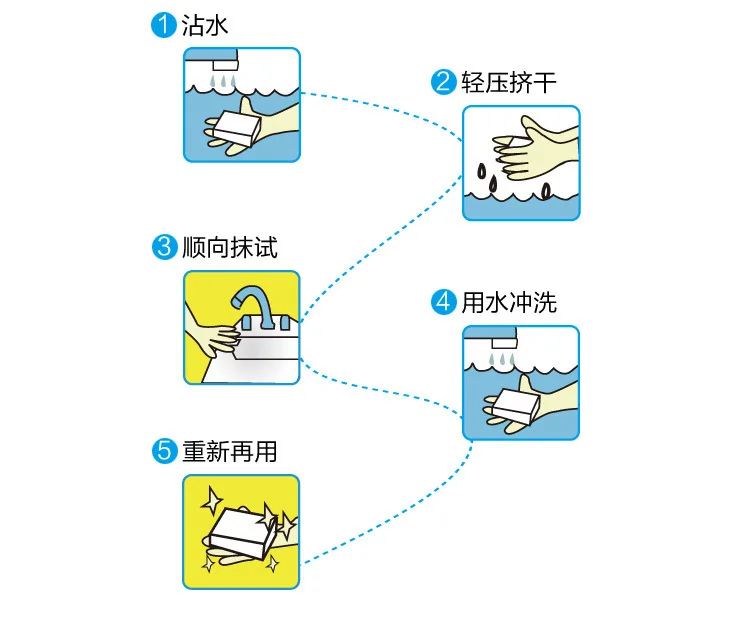 1 沾水

2 轻压挤干

3 顺向抹试

4 用水冲洗

5 重新再用