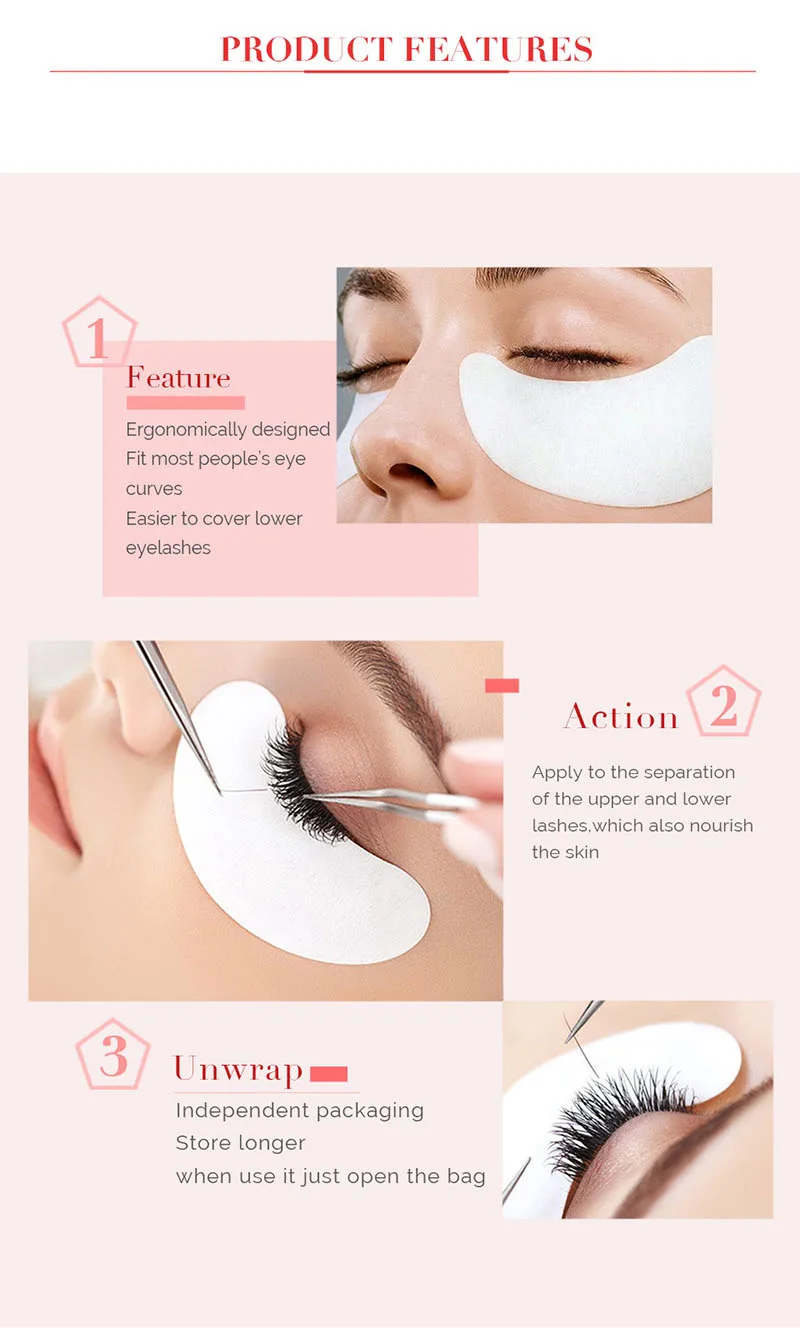 PRODUCT FEATURES

1

Feature

Ergonomically designed
Fit most people's eye curves
Easier to cover lower eyelashes

Action 2

Apply to the separation of the upper and lower lashes,which also nourish the skin

3

Unwrap

Independent packaging
Store longer
when use it just open the bag