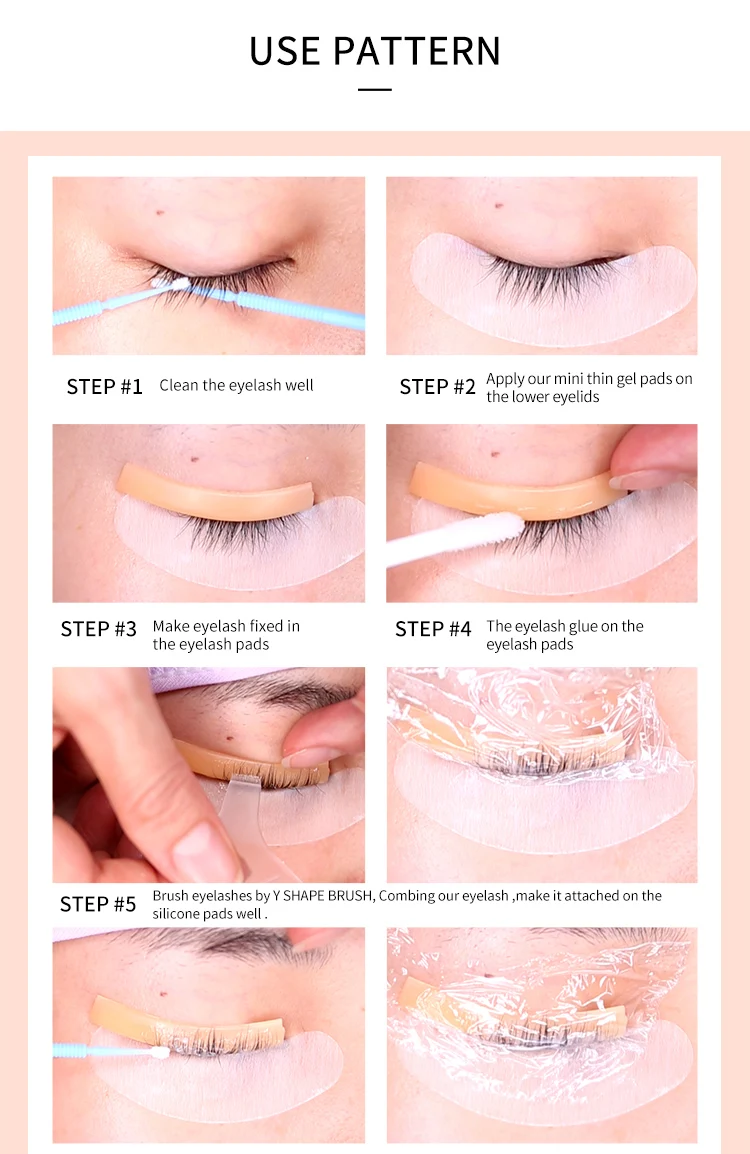 USE PATTERN

STEP #1 Clean the eyelash well

STEP #2 Apply our mini thin gel pads on the lower eyelids

STEP #3 Make eyelash fixed in the eyelash pads

STEP #4 The eyelash glue on the eyelash pads

STEP #5 Brush eyelashes by Y SHAPE BRUSH, Combing our eyelash ,make it attached on the silicone pads well .