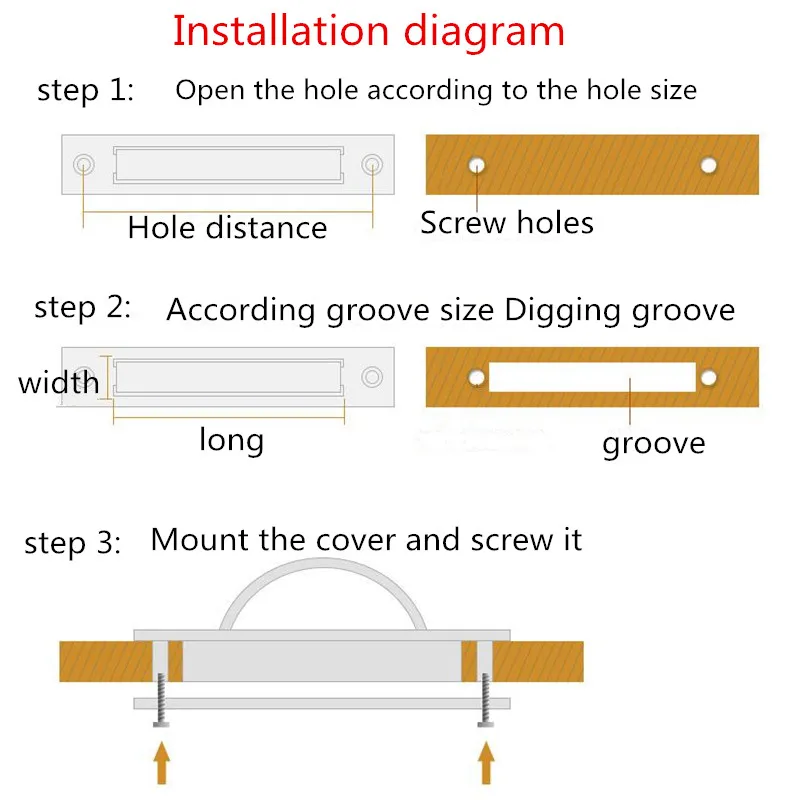 Installation diagram

step 1: Open the hole according to the hole size

Hole distance

Screw holes

step 2: According groove size Digging groove

width

long

groove

step 3: Mount the cover and screw it