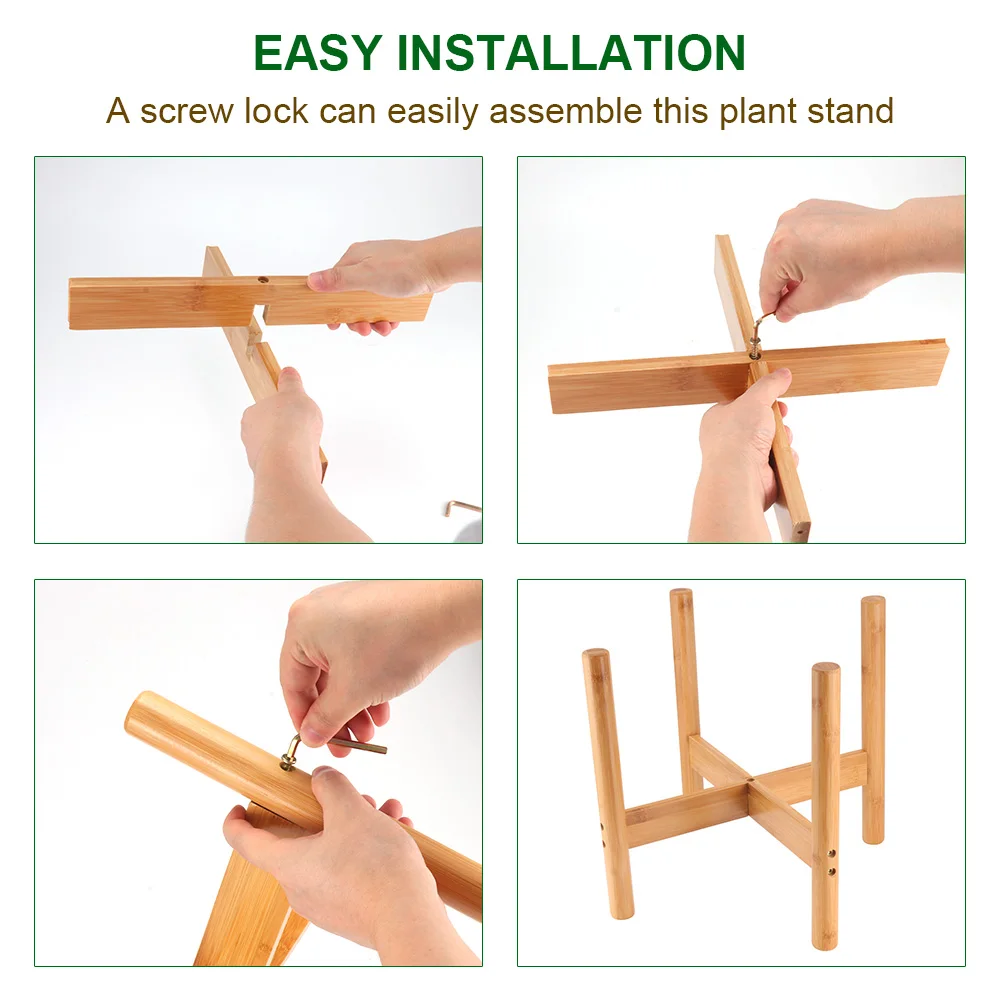 EASY INSTALLATION
A screw lock can easily assemble this plant stand