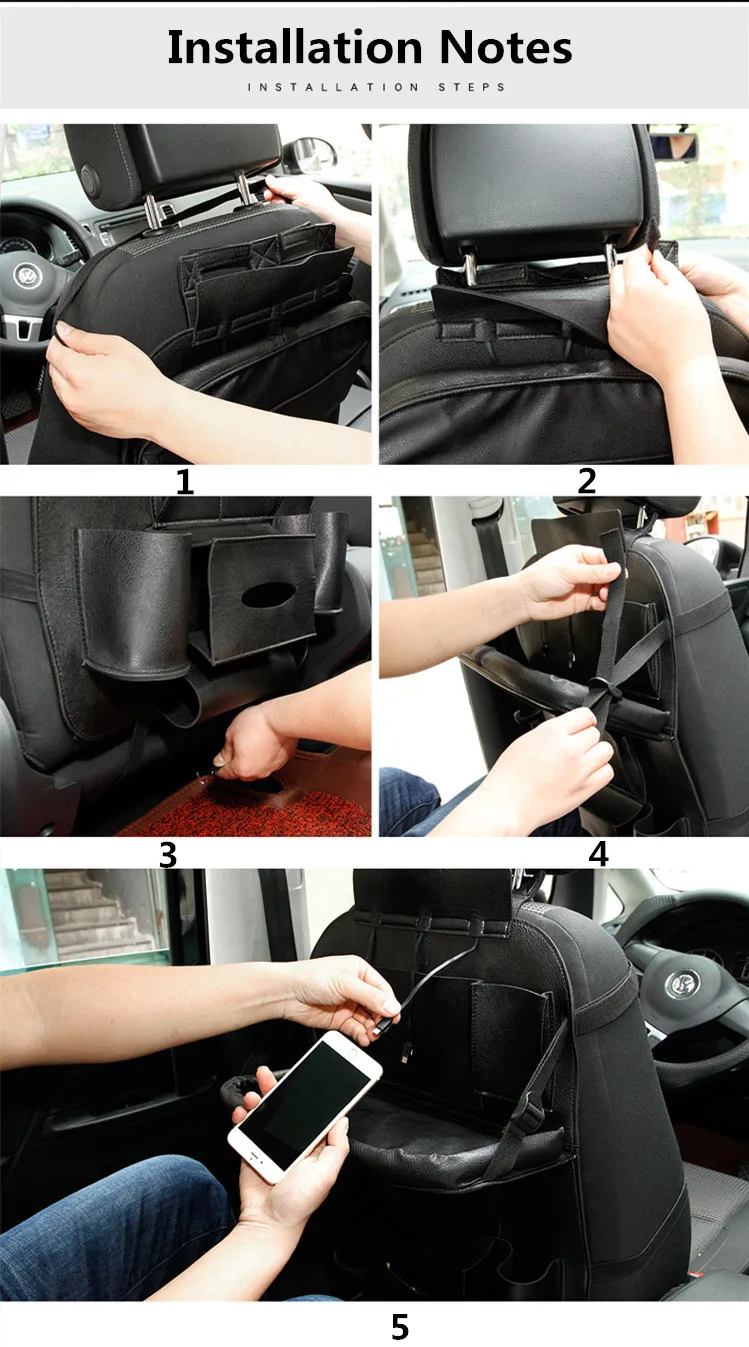 Installation Notes

INSTALLATION STEPS

1

2

3

4

5