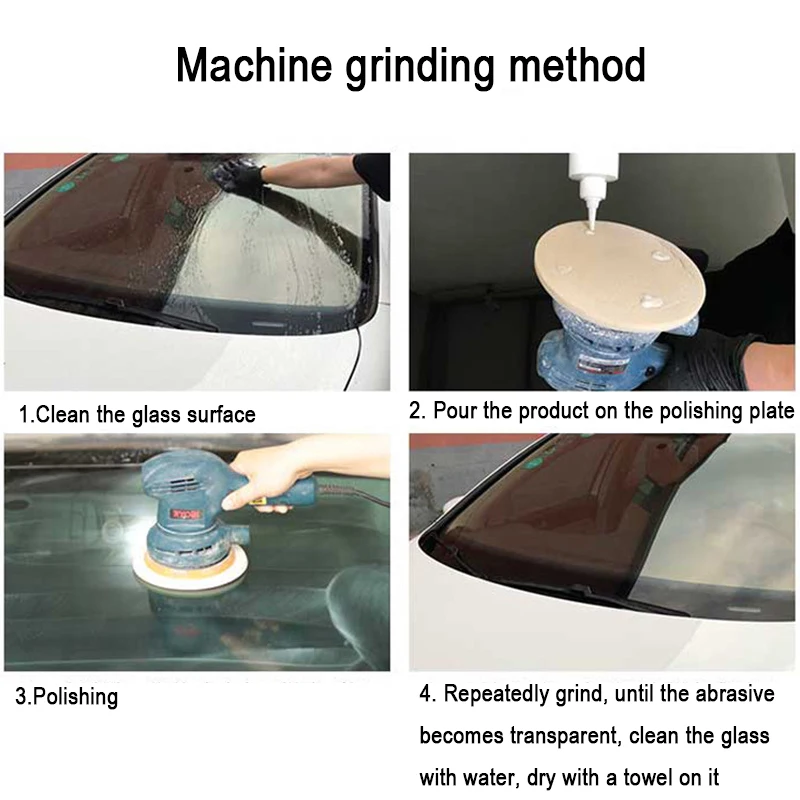 Machine grinding method

1.Clean the glass surface

2. Pour the product on the polishing plate

3.Polishing

4. Repeatedly grind, until the abrasive becomes transparent, clean the glass with water, dry with a towel on it