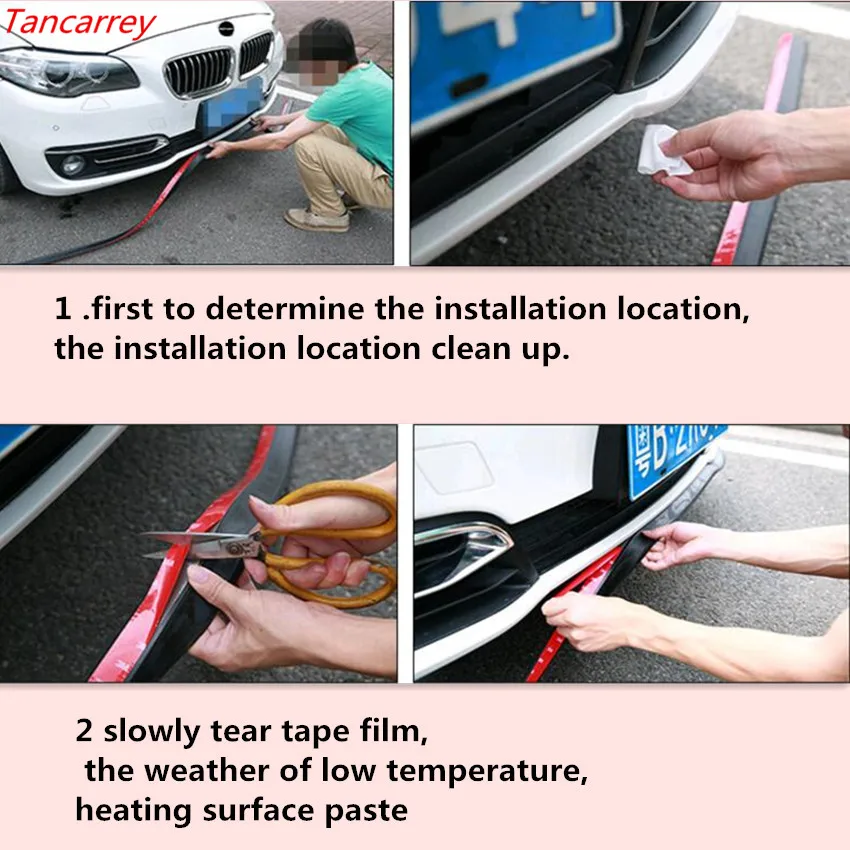 Tancarrey

1 .first to determine the installation location, the installation location clean up.

2 slowly tear tape film, the weather of low temperature, heating surface paste