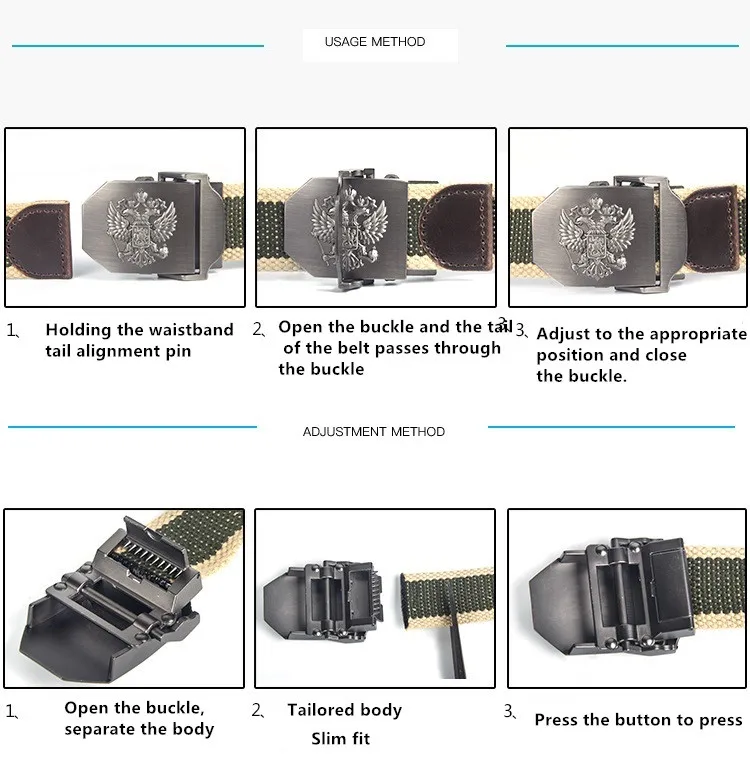 USAGE METHOD

1、 Holding the waistband tail alignment pin

2、 Open the buckle and the tail of the belt passes through the buckle

3、 Adjust to the appropriate position and close the buckle.

ADJUSTMENT METHOD

1、 Open the buckle, separate the body

2、 Tailored body Slim fit

3、 Press the button to press