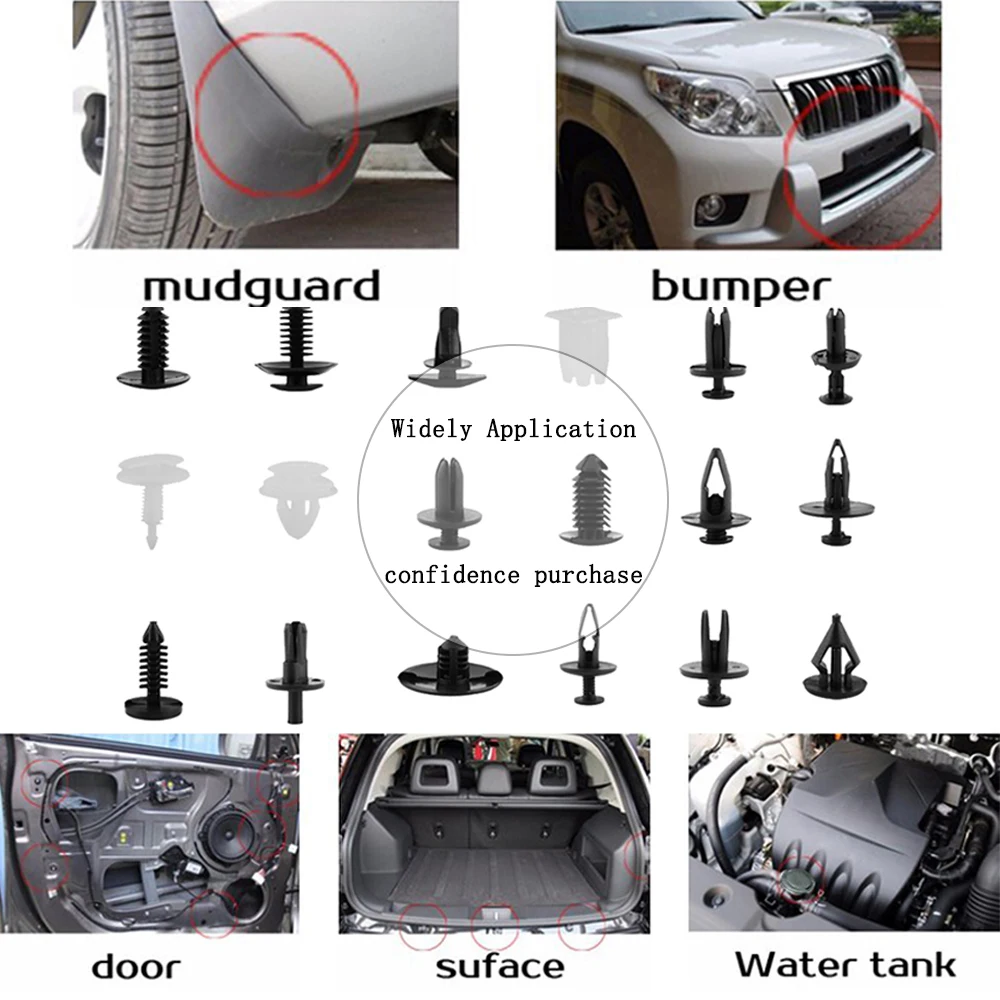 mudguard

bumper

Widely Application

confidence purchase

door

suface

Water tank