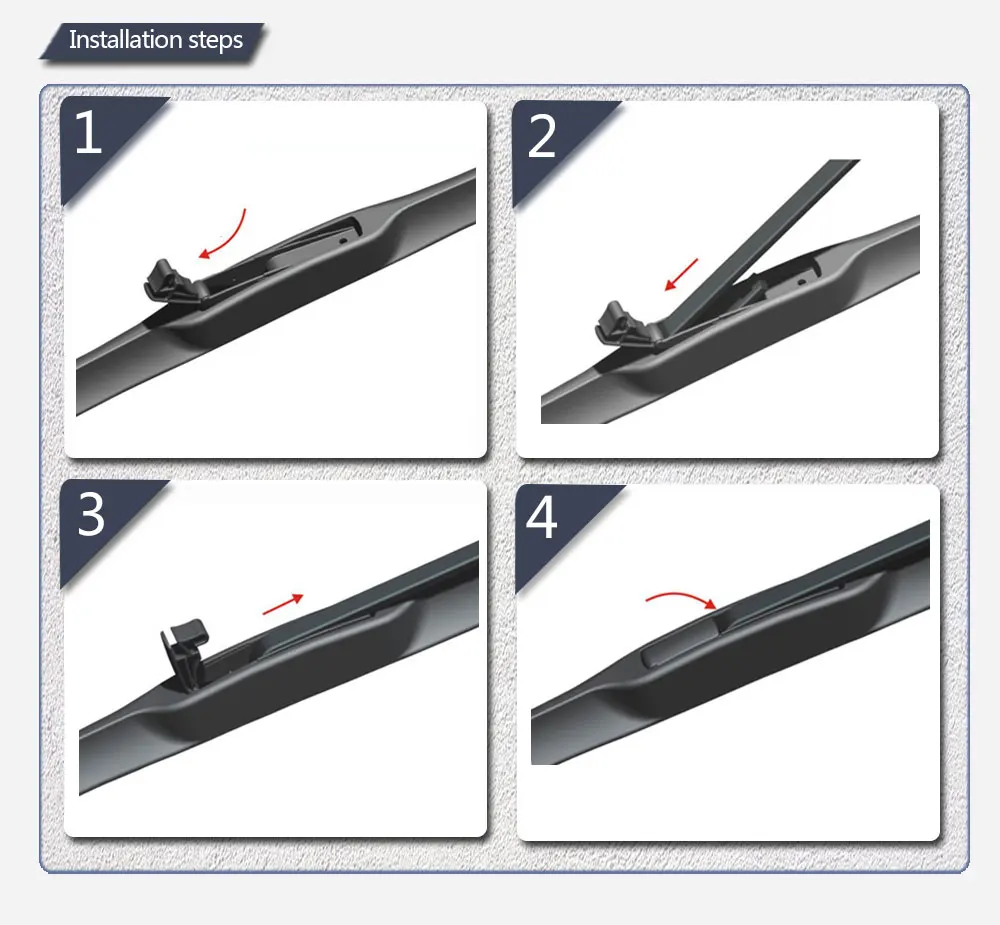 Installation steps

1

2

3

4