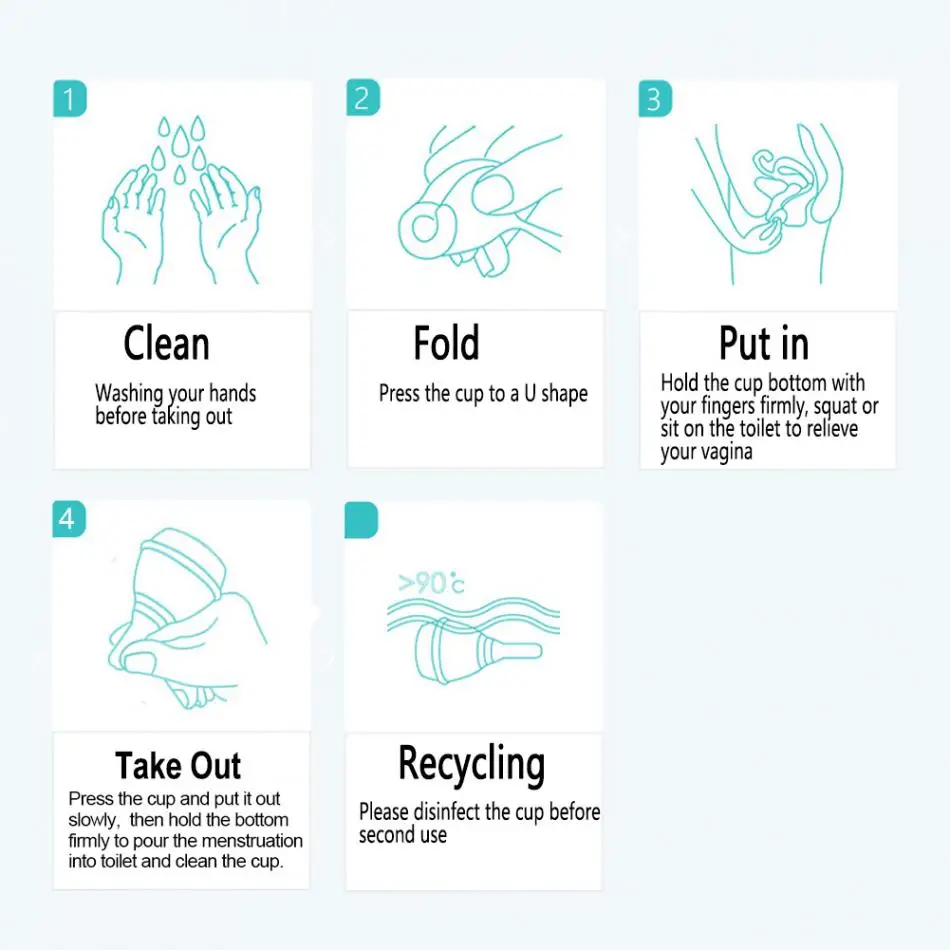 1

Clean

Washing your hands before taking out

2

Fold

Press the cup to a U shape

3

Put in

Hold the cup bottom with your fingers firmly, squat or sit on the toilet to relieve your vagina

4

Take Out

Press the cup and put it out slowly, then hold the bottom firmly to pour the menstruation into toilet and clean the cup.

>90°C

Recycling

Please disinfect the cup before second use