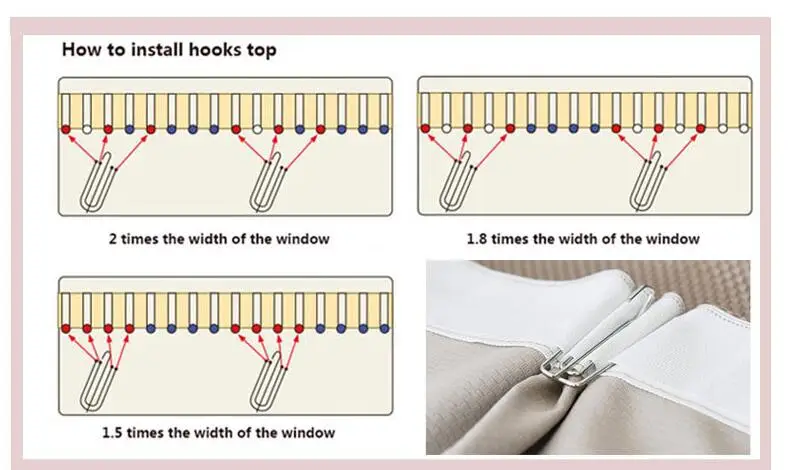 How to install hooks top

2 times the width of the window

1.8 times the width of the window

1.5 times the width of the window